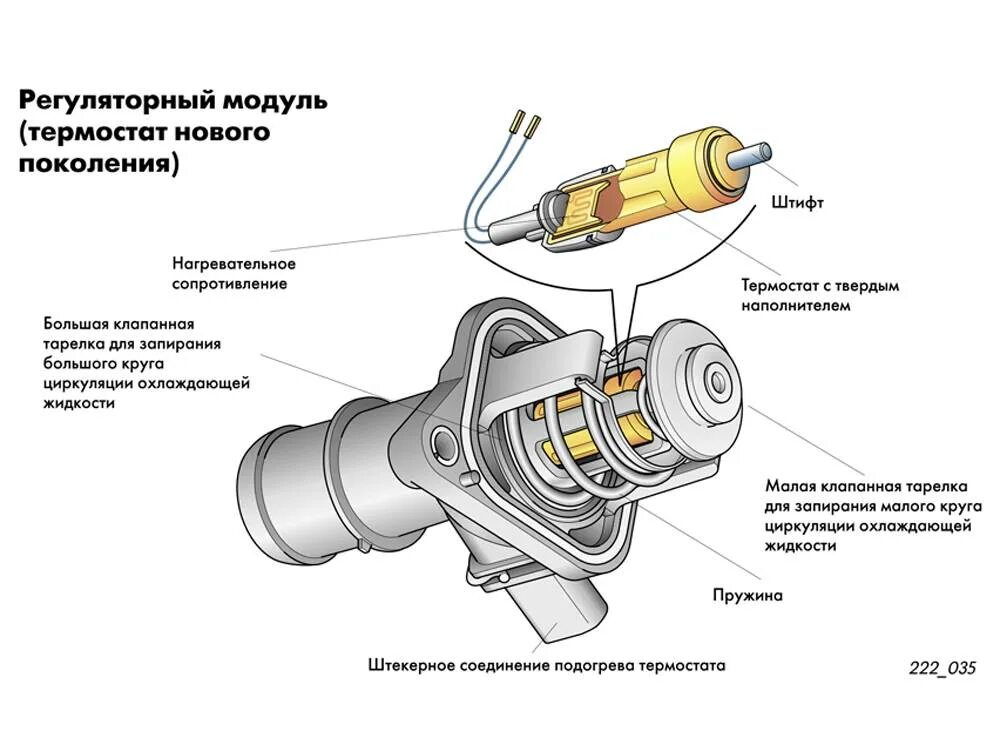 Регуляторный модуль (термостат нового поколения)

Штифт

Нагревательное сопротивление

Термостат с твердым наполнителем

Большая клапанная тарелка для запирания большого круга циркуляции охлаждающей жидкости

Малая клапанная тарелка для запирания малого круга циркуляции охлаждающей жидкости

Пружина

Штекерное соединение подогрева термостата

222_035