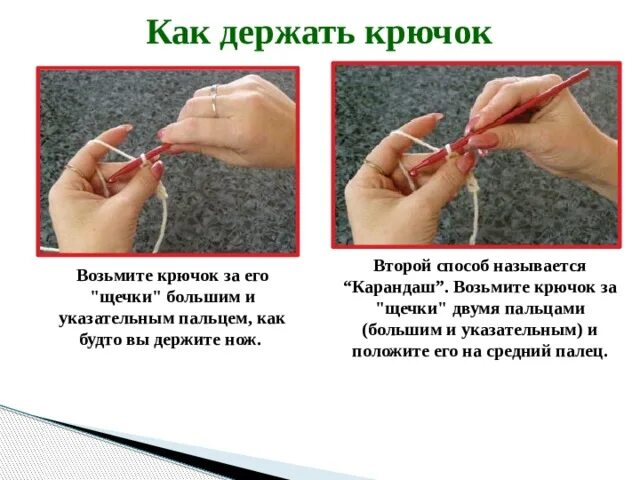 Как держать крючок

Возьмите крючок за его "щечки" большим и указательным пальцем, как будто вы держите нож.

Второй способ называется “Карандаш”. Возьмите крючок за "щечки" двумя пальцами (большим и указательным) и положите его на средний палец.