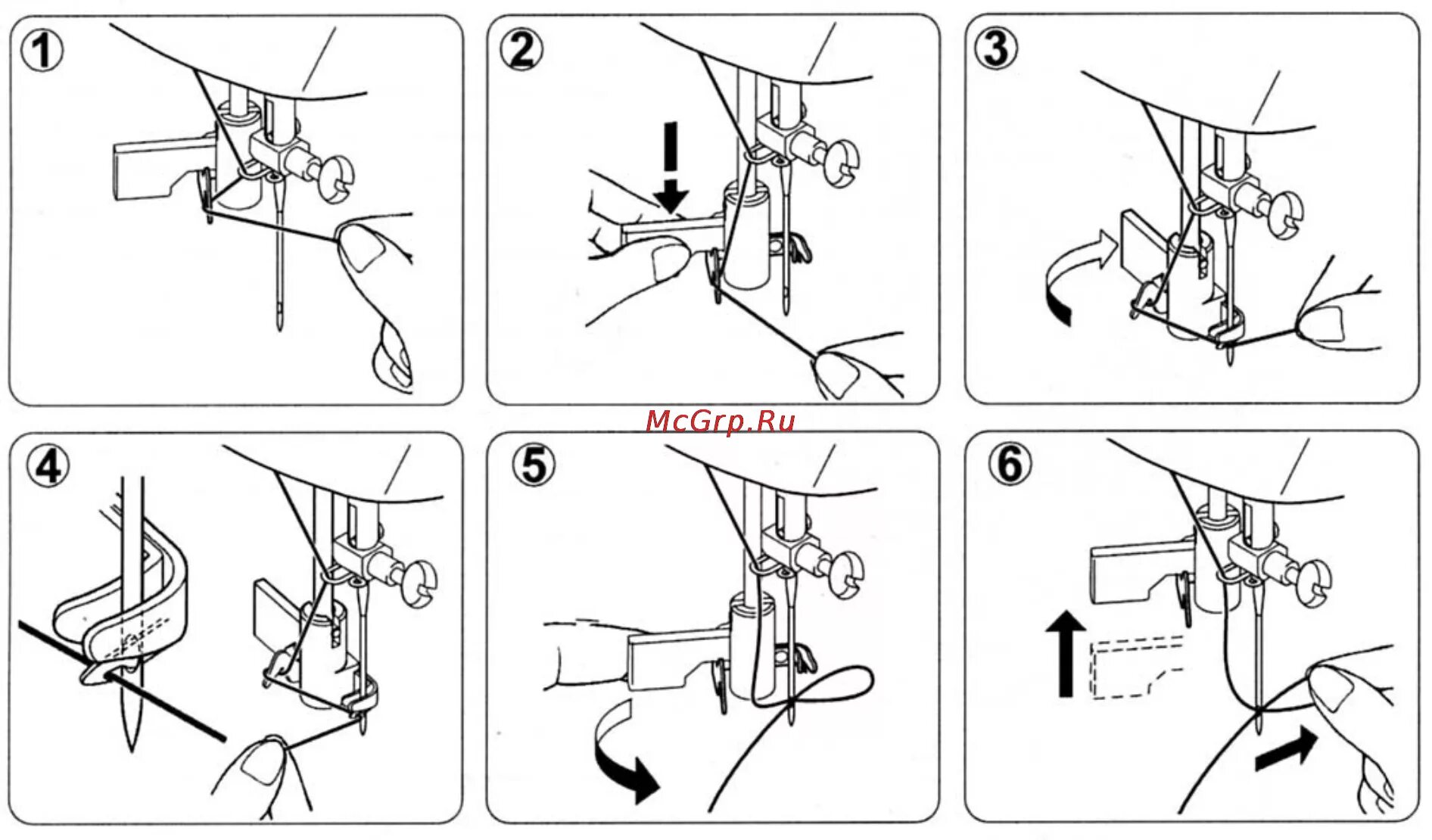 1

2

3

McGrp.Ru

4

5

6