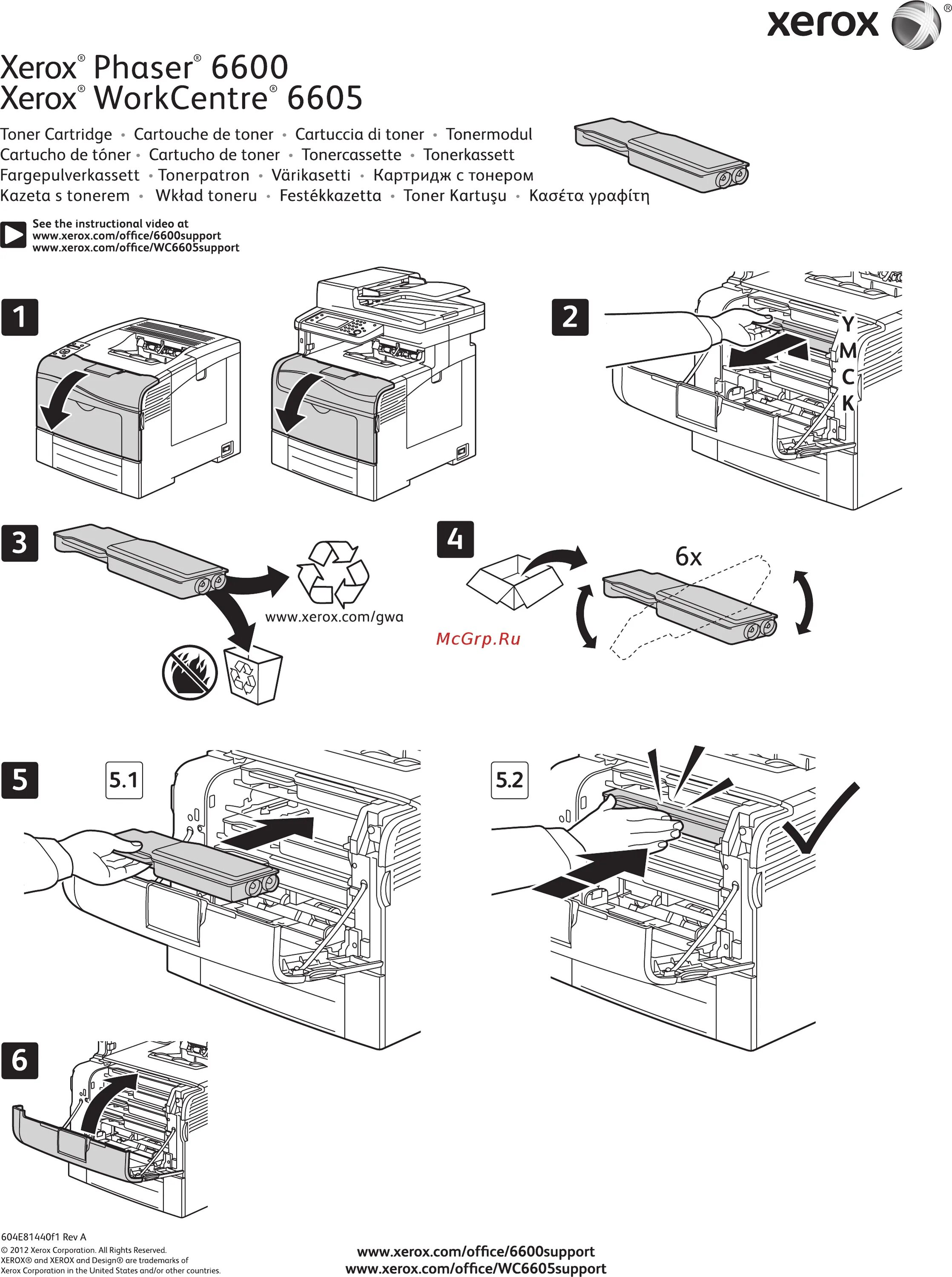 xerox®

Xerox® Phaser® 6600
Xerox® WorkCentre® 6605

Toner Cartridge • Cartouche de toner • Cartuccia di toner • Tonermodul
Cartucho de tóner • Cartucho de toner • Tonercassette • Tonerkassett
Fargepulverkassett • Tonerpatron • Värikasetti • Картридж с тонером
Kazeta s tonerem • Wkład toneru • Festékkazetta • Toner Kartuşu • Κασέτα γραφίτη

See the instructional video at
www.xerox.com/office/6600support
www.xerox.com/office/WC6605support

1

2

Y
M
C
K

3

www.xerox.com/gwa

4

6x

McGrp.Ru

5

5.1

5.2

6

604E81440f1 Rev A
© 2012 Xerox Corporation. All Rights Reserved.
XEROX® and XEROX and Design® are trademarks of Xerox Corporation in the United States and/or other countries.

www.xerox.com/office/6600support
www.xerox.com/office/WC6605support