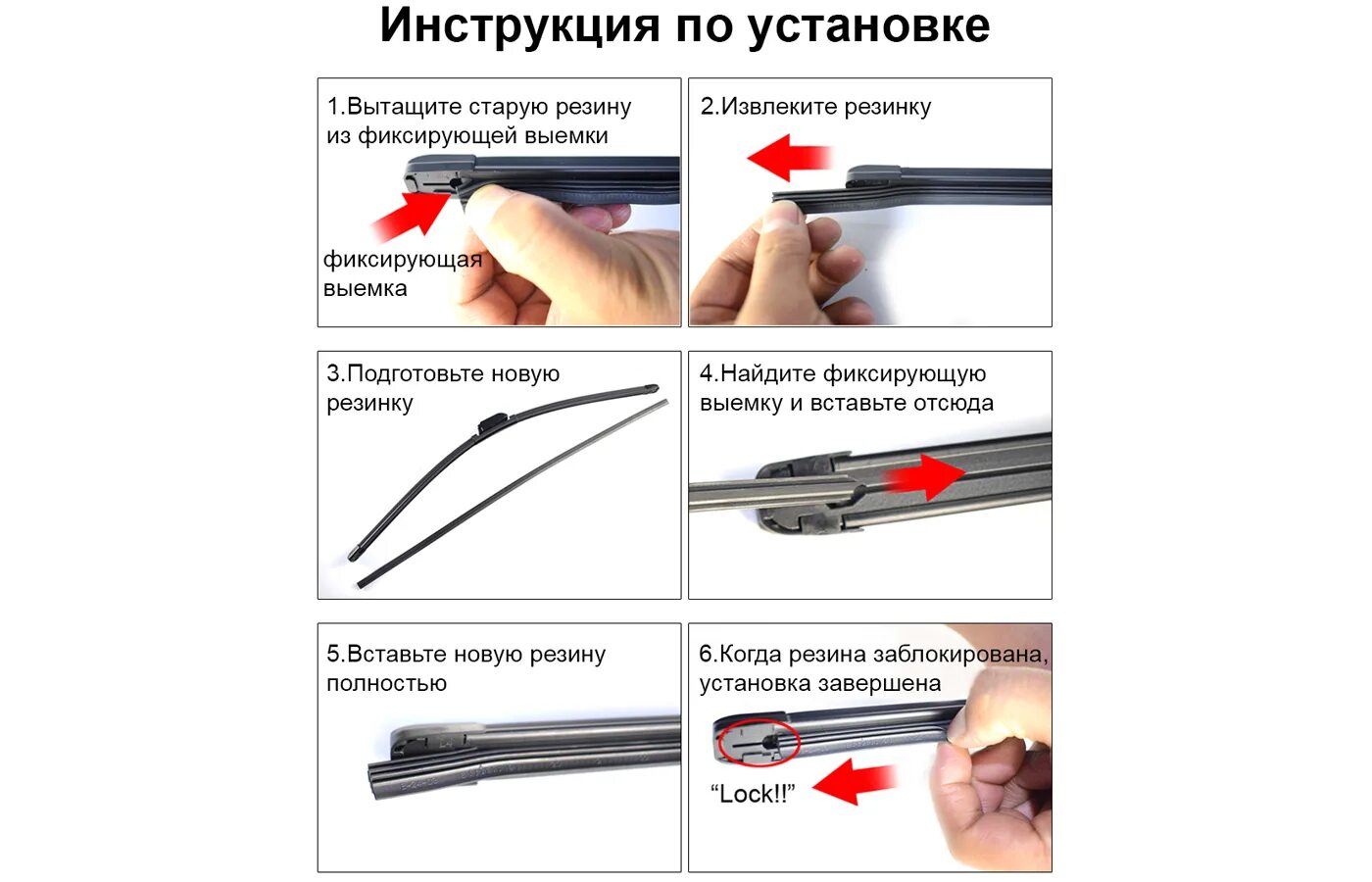 Инструкция по установке

1.Вытащите старую резину из фиксирующей выемки

фиксирующая выемка

2.Извлеките резинку

3.Подготовьте новую резинку

4.Найдите фиксирующую выемку и вставьте отсюда

5.Вставьте новую резину полностью

6.Когда резина заблокирована, установка завершена

“Lock!!”