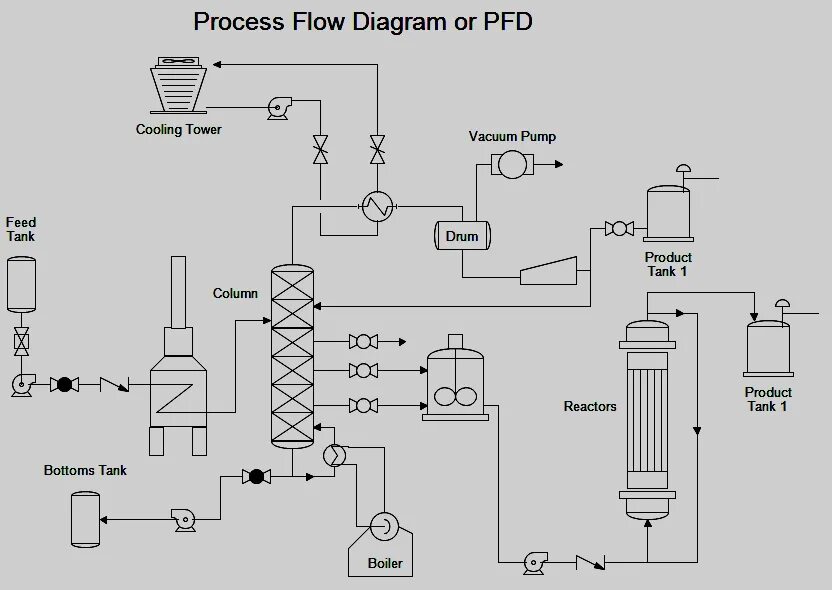 Process Flow Diagram or PFD

Cooling Tower

Vacuum Pump

Feed Tank

Drum

Product Tank 1

Column

Reactors

Product Tank 1

Bottoms Tank

Boiler