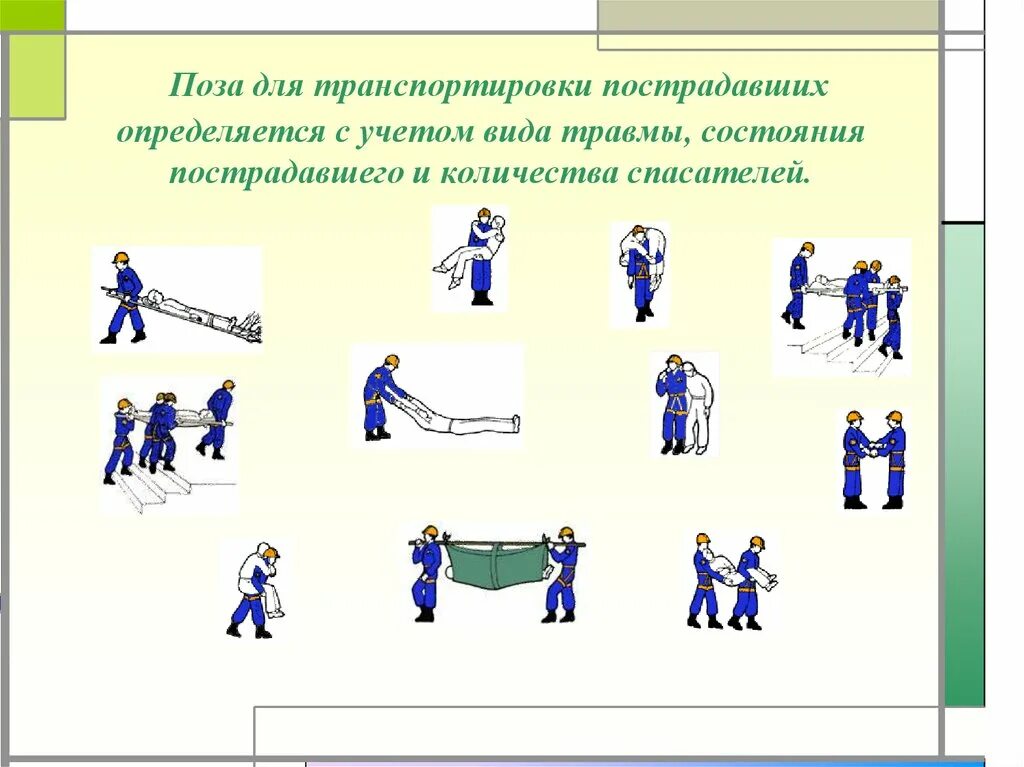 Поза для транспортировки пострадавших определяется с учетом вида травмы, состояния пострадавшего и количества спасателей.