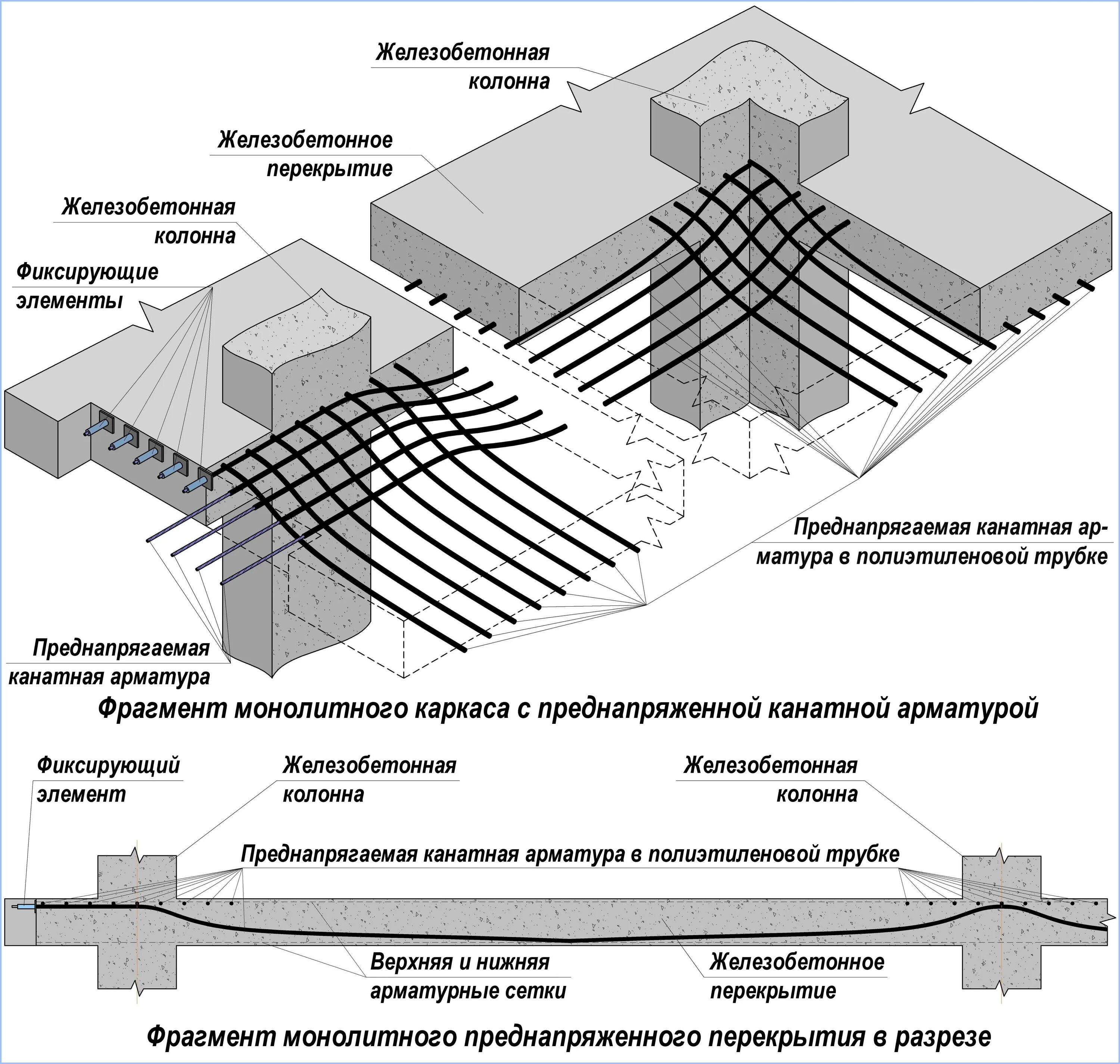 Железобетонная колонна

Железобетонное перекрытие

Железобетонная колонна

Фиксирующие элементы

Преднапрягаемая канатная арматура в полиэтиленовой трубке

Преднапрягаемая канатная арматура

Фрагмент монолитного каркаса с преднапряженной канатной арматурой

Фиксирующий элемент

Железобетонная колонна

Железобетонная колонна

Преднапрягаемая канатная арматура в полиэтиленовой трубке

Верхняя и нижняя арматурные сетки

Железобетонное перекрытие

Фрагмент монолитного преднапряженного перекрытия в разрезе