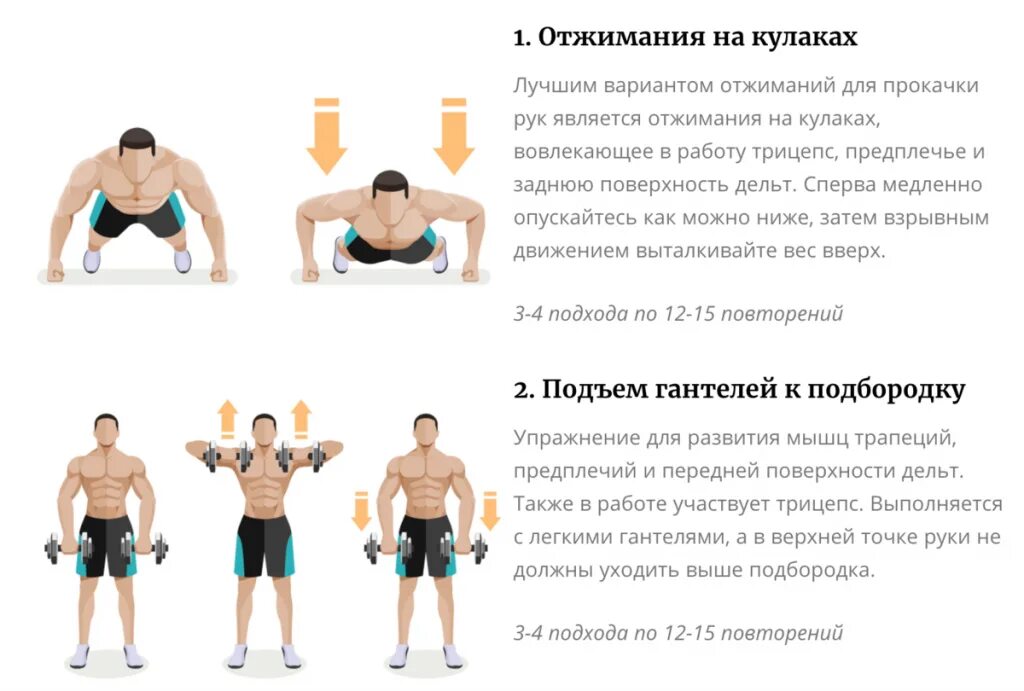 1. Отжимания на кулаках

Лучшим вариантом отжиманий для прокачки рук является отжимания на кулаках, вовлекающее в работу трицепс, предплечье и заднюю поверхность дельт. Сперва медленно опускайтесь как можно ниже, затем взрывным движением выталкивайте вес вверх.

3-4 подхода по 12-15 повторений

2. Подъем гантелей к подбородку

Упражнение для развития мышц трапеций, предплечий и передней поверхности дельт. Также в работе участвует трицепс. Выполняется с легкими гантелями, а в верхней точке руки не должны уходить выше подбородка.

3-4 подхода по 12-15 повторений