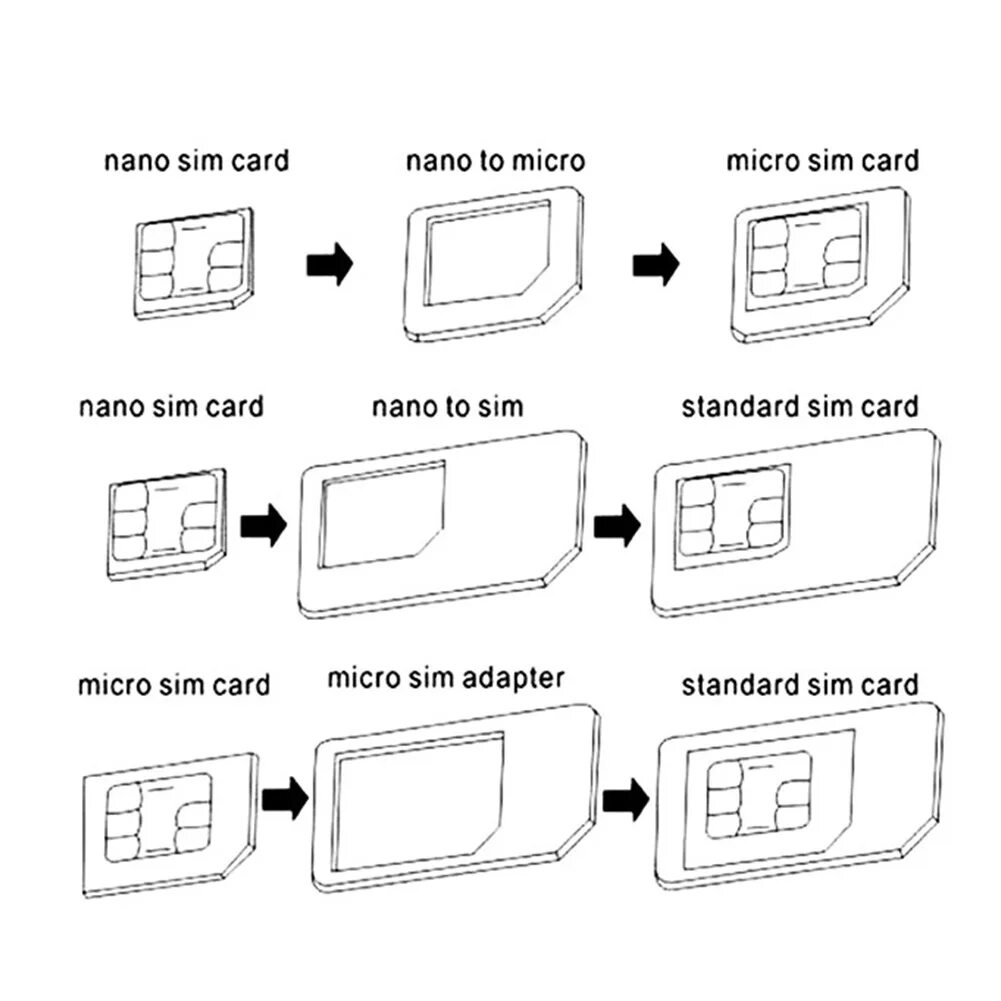 nano sim card

nano to micro

micro sim card

nano sim card

nano to sim

standard sim card

micro sim card

micro sim adapter

standard sim card