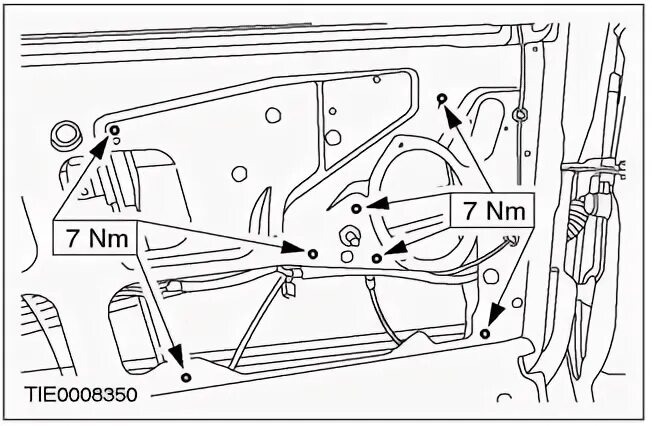 7 Nm

7 Nm

TIE0008350