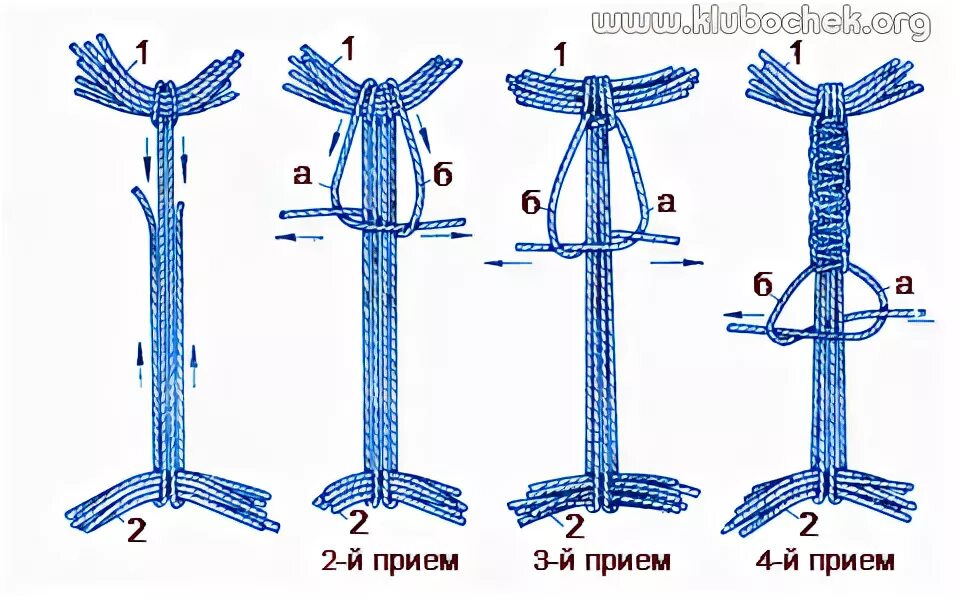 www.klubochek.org

1

2

1

а

б

2

2-й прием

1

б

а

2

3-й прием

1

б

а

2

4-й прием