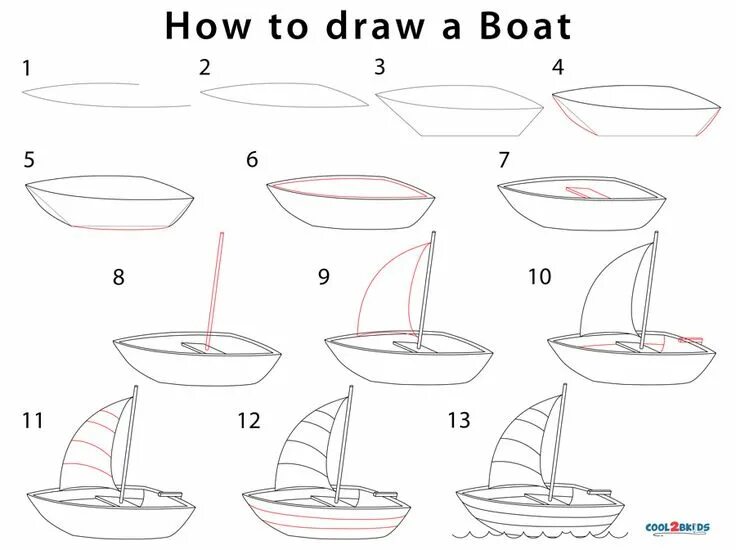 How to draw a Boat

1

2

3

4

5

6

7

8

9

10

11

12

13

COOL2BKIDS