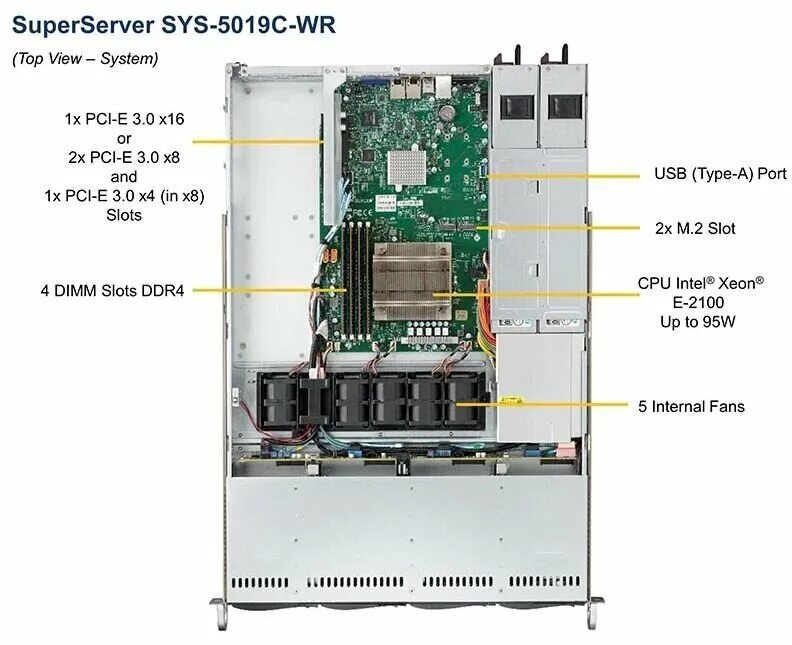 SuperServer SYS-5019C-WR

(Top View – System)

1x PCI-E 3.0 x16
or
2x PCI-E 3.0 x8
and
1x PCI-E 3.0 x4 (in x8)
Slots

4 DIMM Slots DDR4

USB (Type-A) Port

2x M.2 Slot

CPU Intel® Xeon®
E-2100
Up to 95W

5 Internal Fans