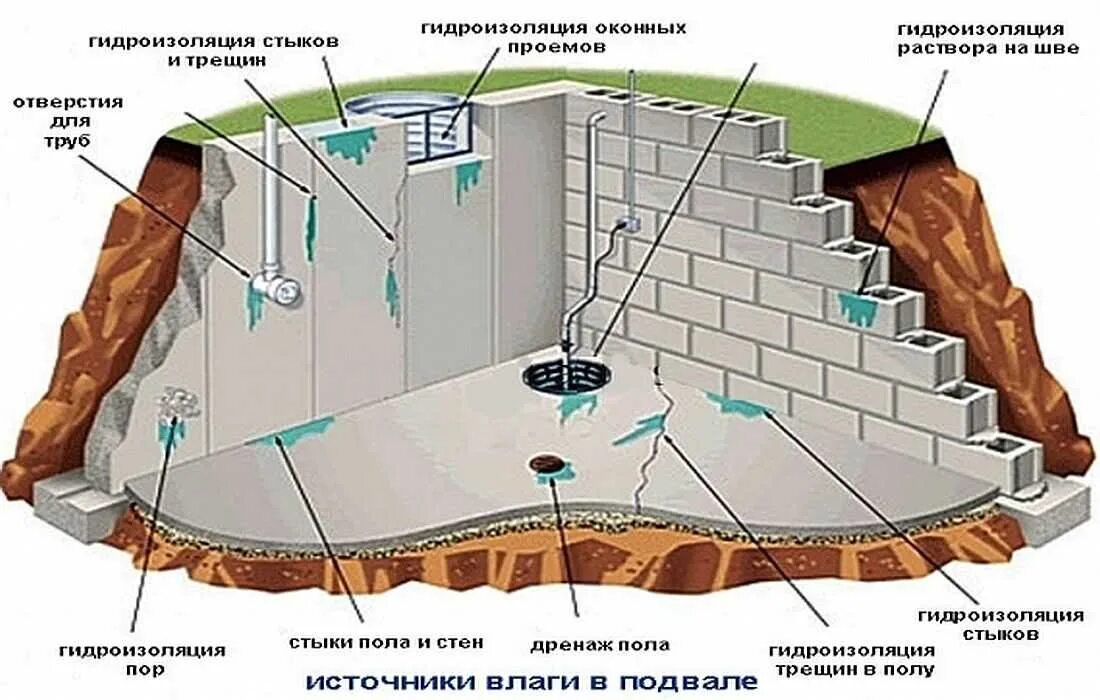 гидроизоляция стыков и трещин

гидроизоляция оконных проемов

гидроизоляция раствора на шве

отверстия для труб

гидроизоляция пор

стыки пола и стен

дренаж пола

гидроизоляция трещин в полу

гидроизоляция стыков

источники влаги в подвале