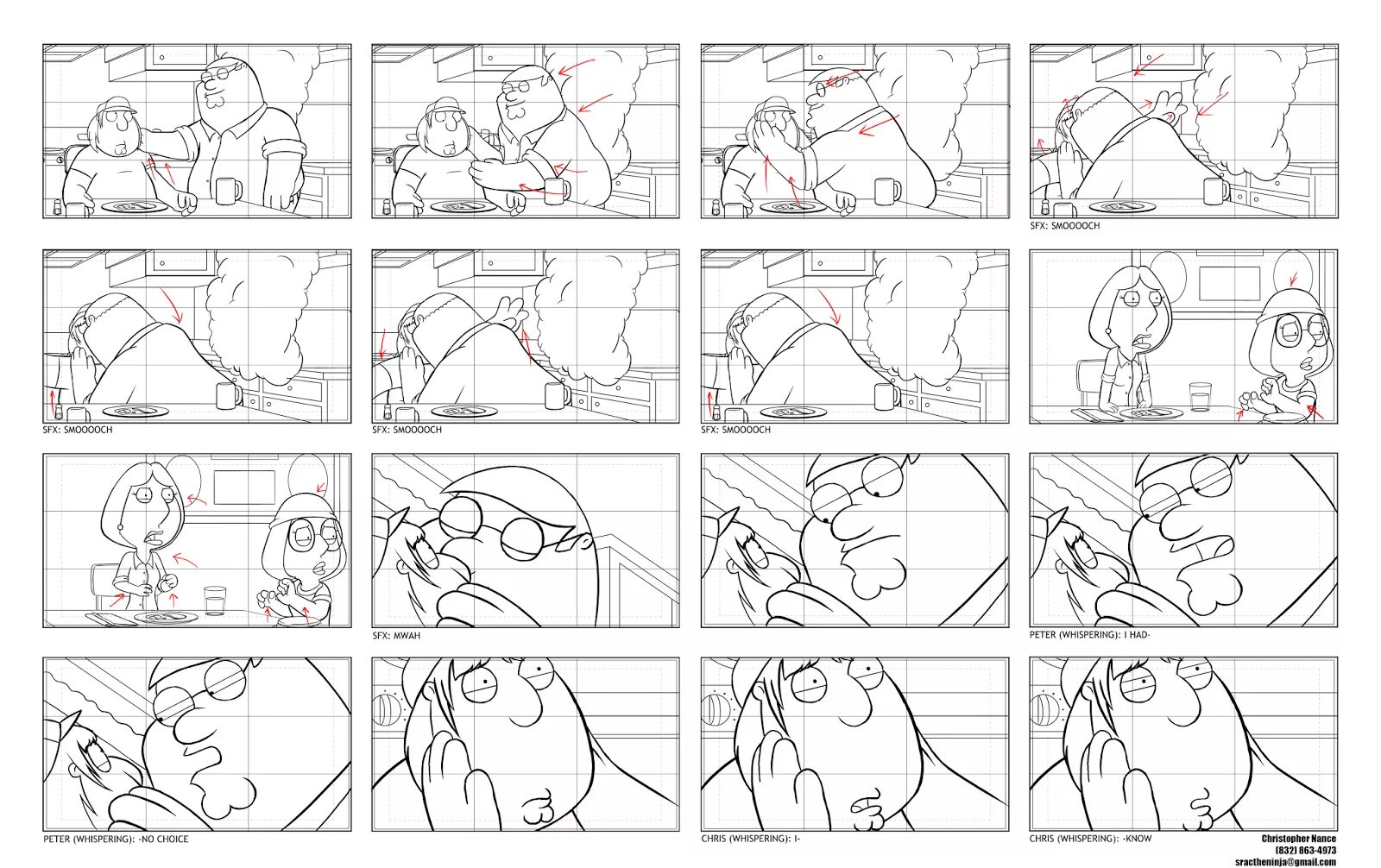 SFX: SMOOOOCH

SFX: SMOOOOCH

SFX: SMOOOOCH

SFX: SMOOOOCH

SFX: MWAH

PETER (WHISPERING): I HAD-

PETER (WHISPERING): -NO CHOICE

CHRIS (WHISPERING): I-

CHRIS (WHISPERING): -KNOW

Christopher Nance
(832) 863-4973
sractheninja@gmail.com