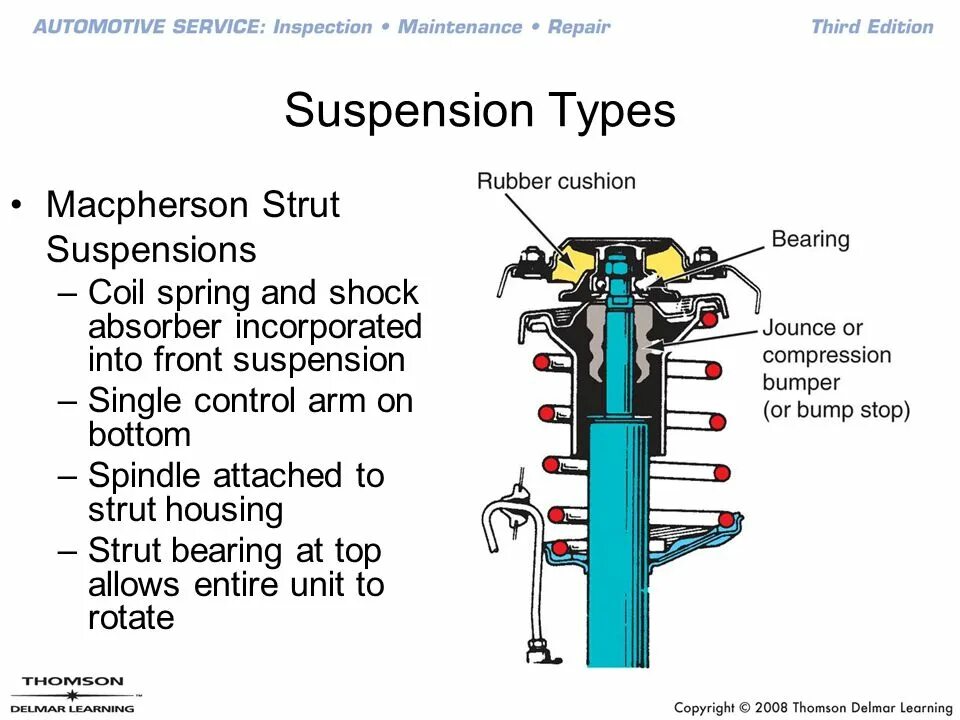 AUTOMOTIVE SERVICE: Inspection • Maintenance • Repair

Third Edition

Suspension Types

• Macpherson Strut Suspensions
  – Coil spring and shock absorber incorporated into front suspension
  – Single control arm on bottom
  – Spindle attached to strut housing
  – Strut bearing at top allows entire unit to rotate

Rubber cushion

Bearing

Jounce or compression bumper (or bump stop)

THOMSON
DELMAR LEARNING

Copyright © 2008 Thomson Delmar Learning