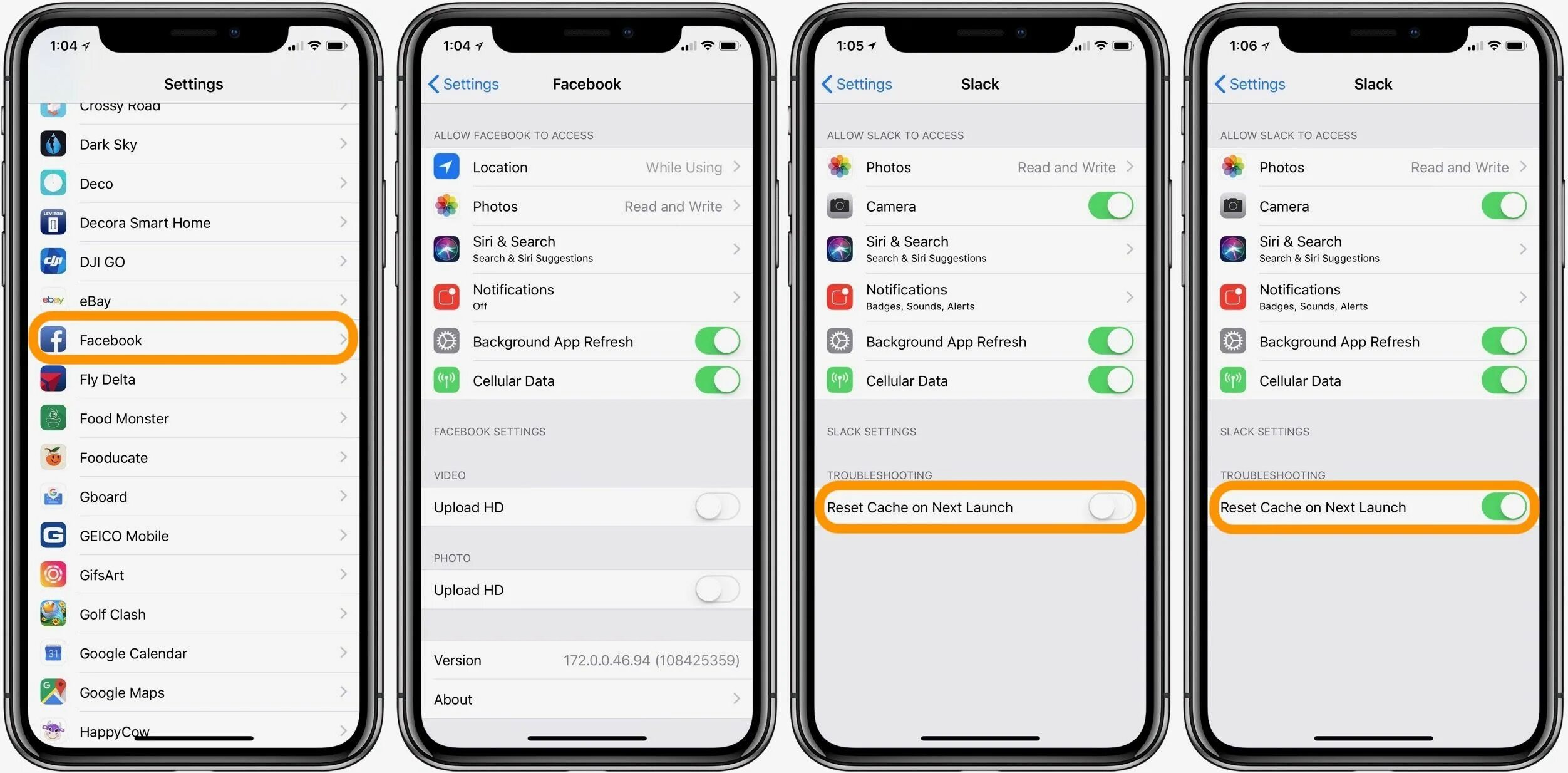 1:04

Settings

Crossy Road

Dark Sky

Deco

Decora Smart Home

DJI GO

eBay

Facebook

Fly Delta

Food Monster

Fooducate

Gboard

GEICO Mobile

GifsArt

Golf Clash

Google Calendar

Google Maps

HappyCow

1:04

Settings Facebook

ALLOW FACEBOOK TO ACCESS

Location While Using

Photos Read and Write

Siri & Search
Search & Siri Suggestions

Notifications
Off

Background App Refresh

Cellular Data

FACEBOOK SETTINGS

VIDEO

Upload HD

PHOTO

Upload HD

Version 172.0.0.46.94 (108425359)

About

1:05

Settings Slack

ALLOW SLACK TO ACCESS

Photos Read and Write

Camera

Siri & Search
Search & Siri Suggestions

Notifications
Badges, Sounds, Alerts

Background App Refresh

Cellular Data

SLACK SETTINGS

TROUBLESHOOTING

Reset Cache on Next Launch

1:06

Settings Slack

ALLOW SLACK TO ACCESS

Photos Read and Write

Camera

Siri & Search
Search & Siri Suggestions

Notifications
Badges, Sounds, Alerts

Background App Refresh

Cellular Data

SLACK SETTINGS

TROUBLESHOOTING

Reset Cache on Next Launch