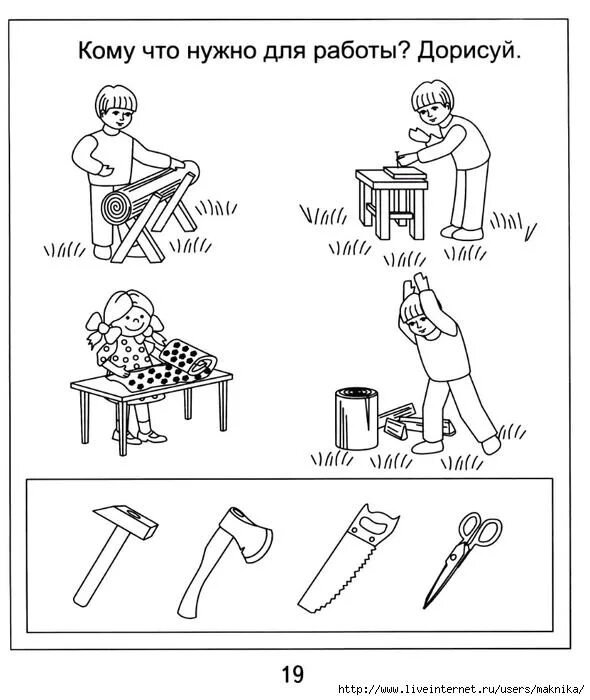 Кому что нужно для работы? Дорисуй.

19

http://www.liveinternet.ru/users/maknika/