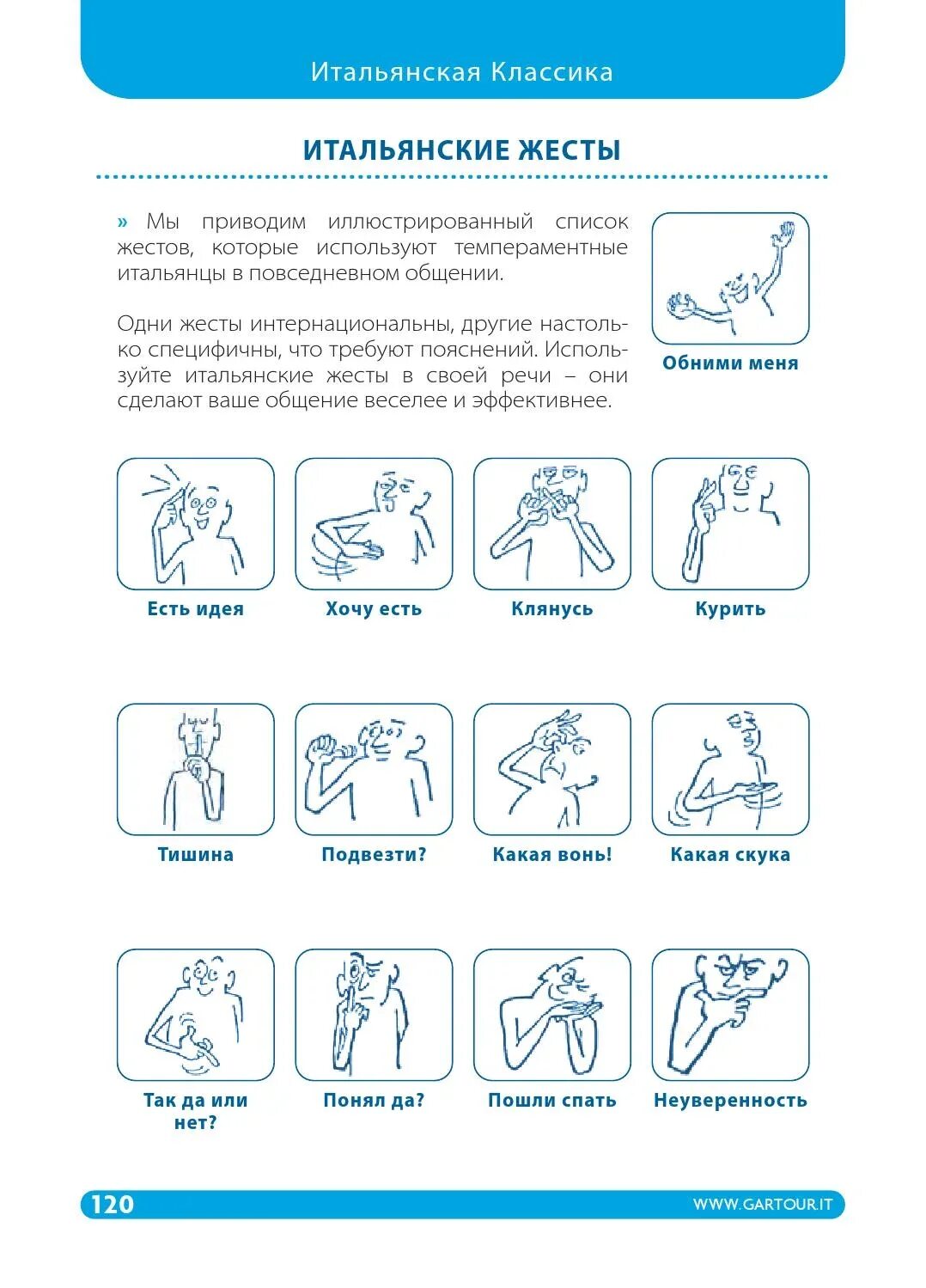 Итальянская Классика

ИТАЛЬЯНСКИЕ ЖЕСТЫ

» Мы приводим иллюстрированный список жестов, которые используют темпераментные итальянцы в повседневном общении.

Одни жесты интернациональны, другие настолько специфичны, что требуют пояснений. Используйте итальянские жесты в своей речи – они сделают ваше общение веселее и эффективнее.

Обними меня

Есть идея

Хочу есть

Клянусь

Курить

Тишина

Подвезти?

Какая вонь!

Какая скука

Так да или нет?

Понял да?

Пошли спать

Неуверенность

120

WWW.GARTOUR.IT