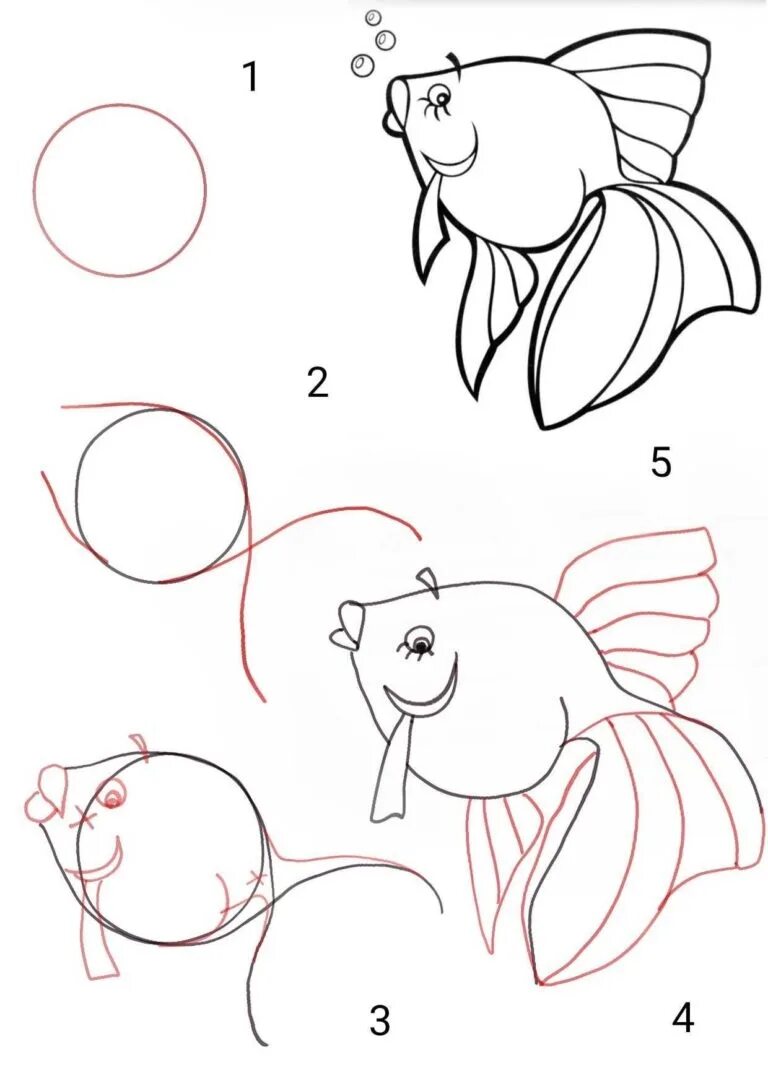 1

2

5

3

4