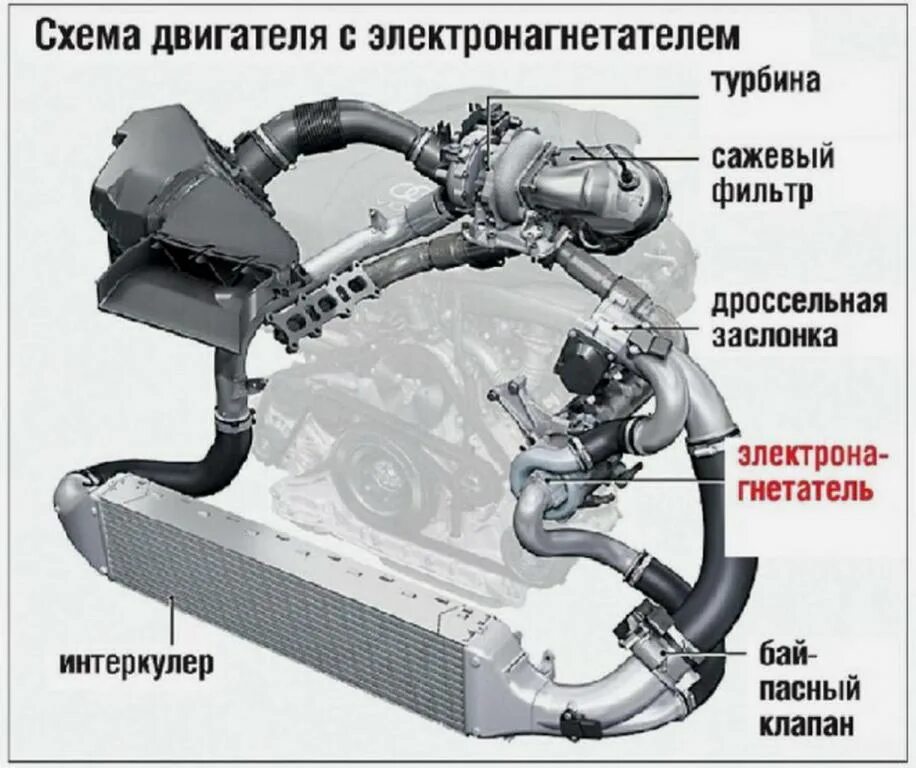 Схема двигателя с электронагнетателем

турбина

сажевый фильтр

дроссельная заслонка

электронагнетатель

интеркулер

байпасный клапан