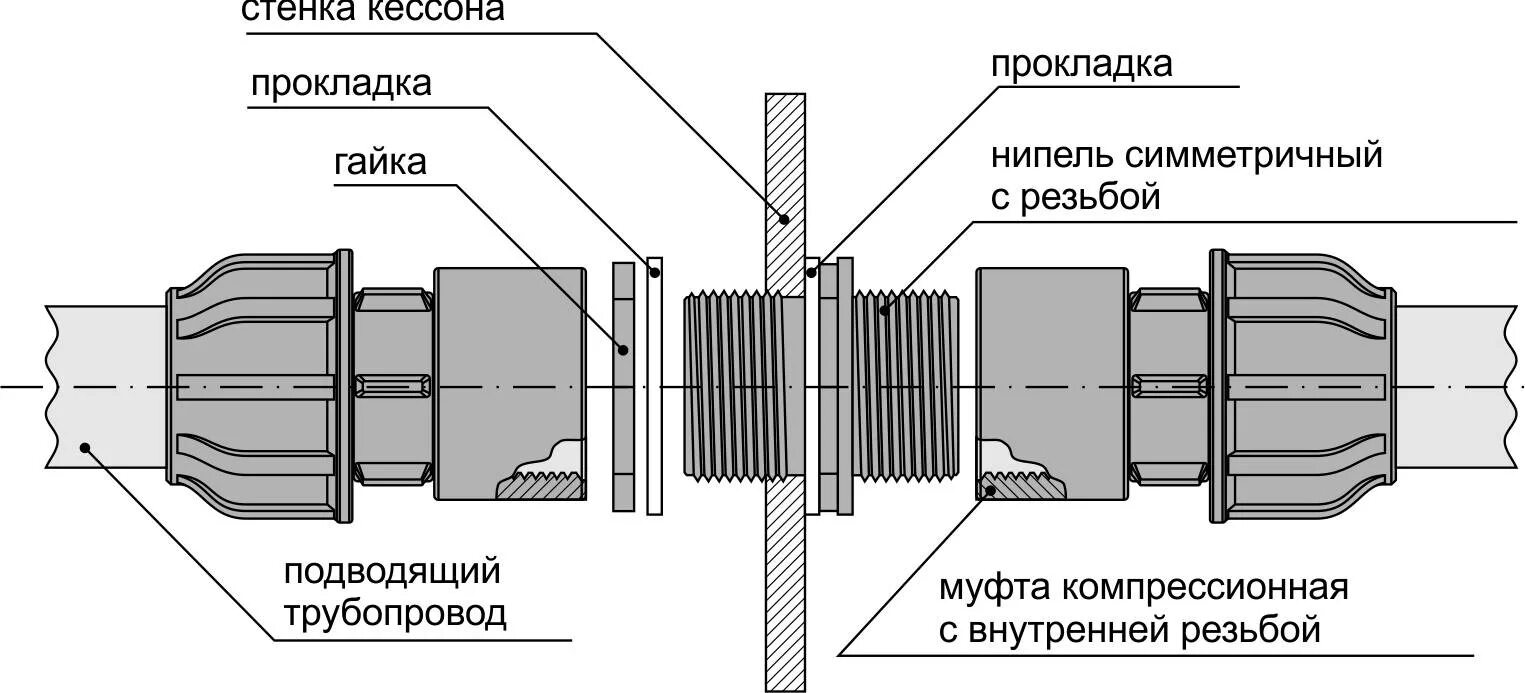 стенка кессона

прокладка

гайка

прокладка

нипель симметричный с резьбой

подводящий трубопровод

муфта компрессионная с внутренней резьбой