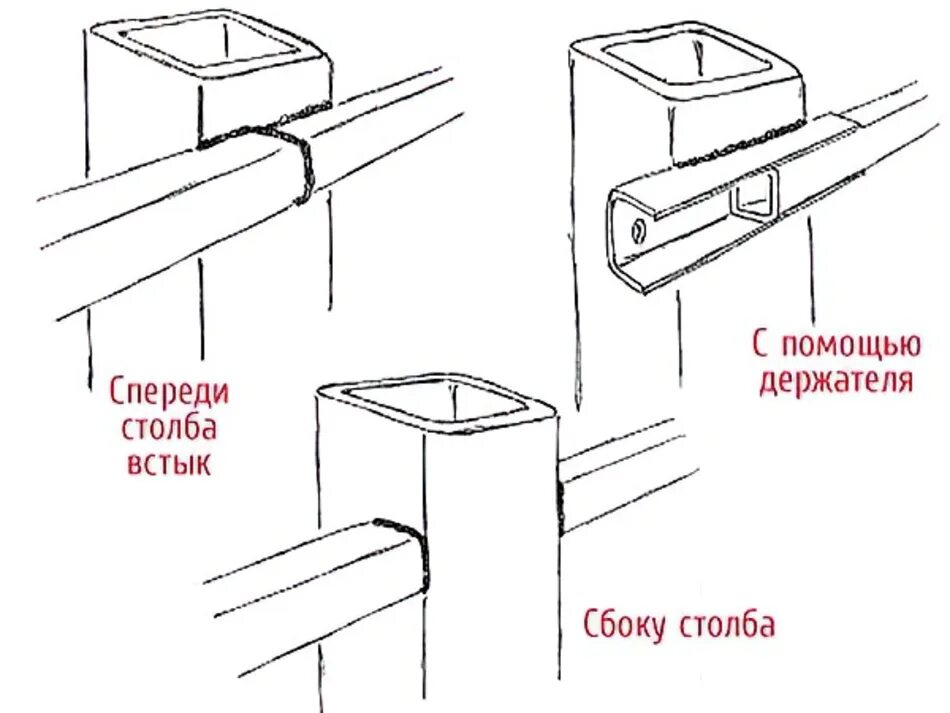 Спереди столба встык

С помощью держателя

Сбоку столба