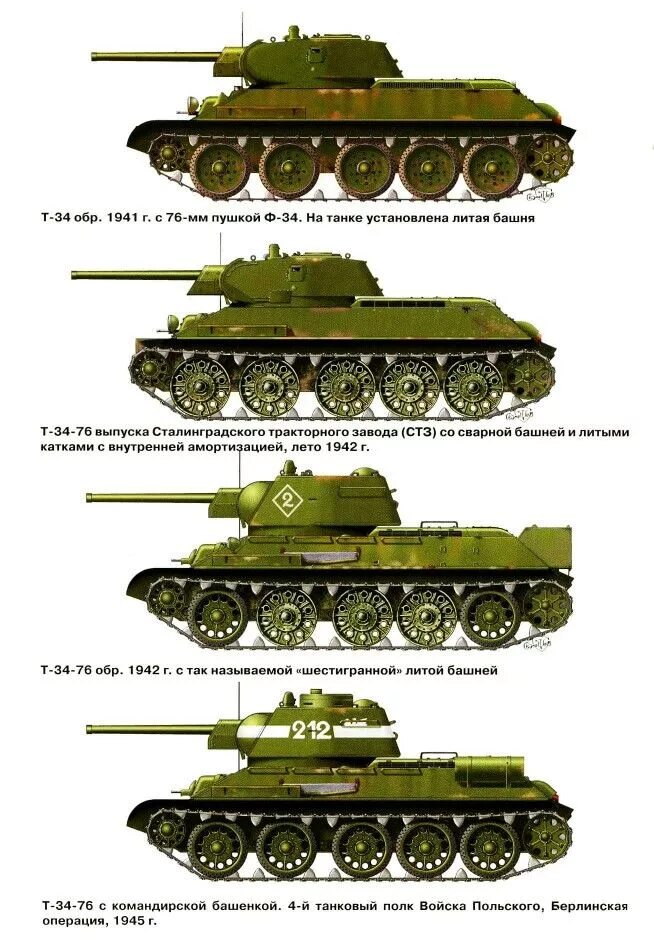 Т-34 обр. 1941 г. с 76-мм пушкой Ф-34. На танке установлена литая башня

Т-34-76 выпуска Сталинградского тракторного завода (СТЗ) со сварной башней и литыми катками с внутренней амортизацией, лето 1942 г.

2

Т-34-76 обр. 1942 г. с так называемой «шестигранной» литой башней

212

Т-34-76 с командирской башенкой. 4-й танковый полк Войска Польского, Берлинская операция, 1945 г.