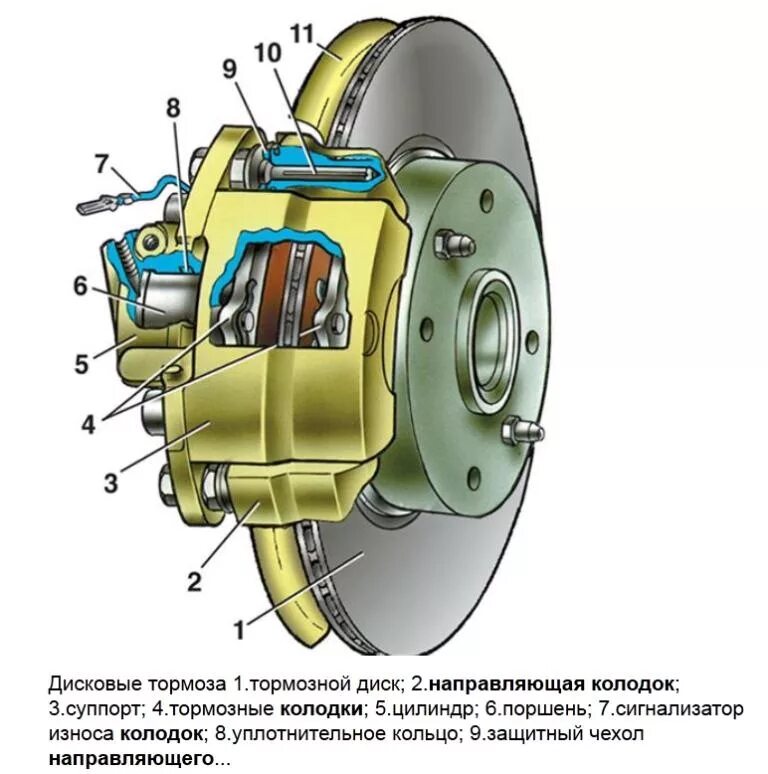 11
10
9
8
7
6
5
4
3
2
1

Дисковые тормоза 1.тормозной диск; 2.направляющая колодок; 3.суппорт; 4.тормозные колодки; 5.цилиндр; 6.поршень; 7.сигнализатор износа колодок; 8.уплотнительное кольцо; 9.защитный чехол направляющего...