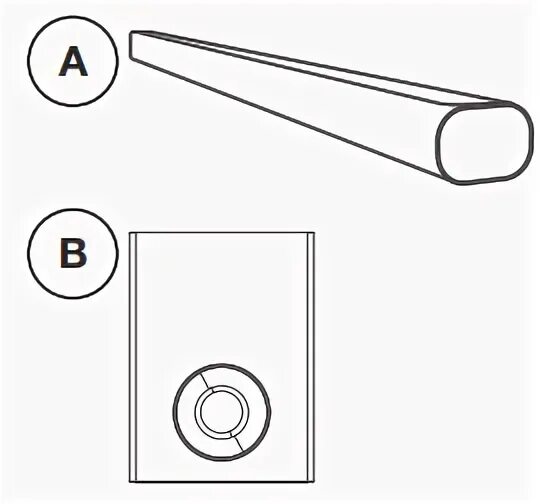 A

B