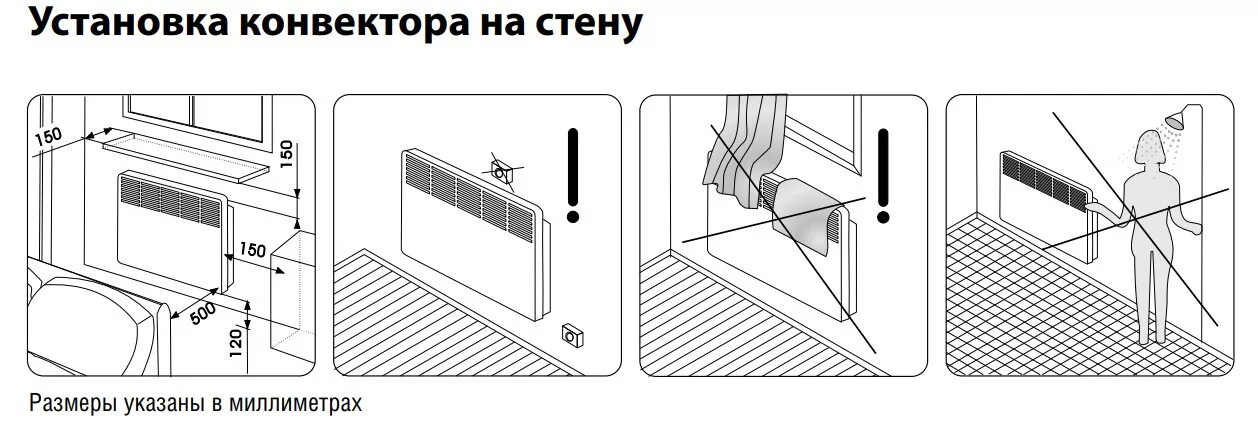 Установка конвектора на стену

150
150
150
500
120

Размеры указаны в миллиметрах