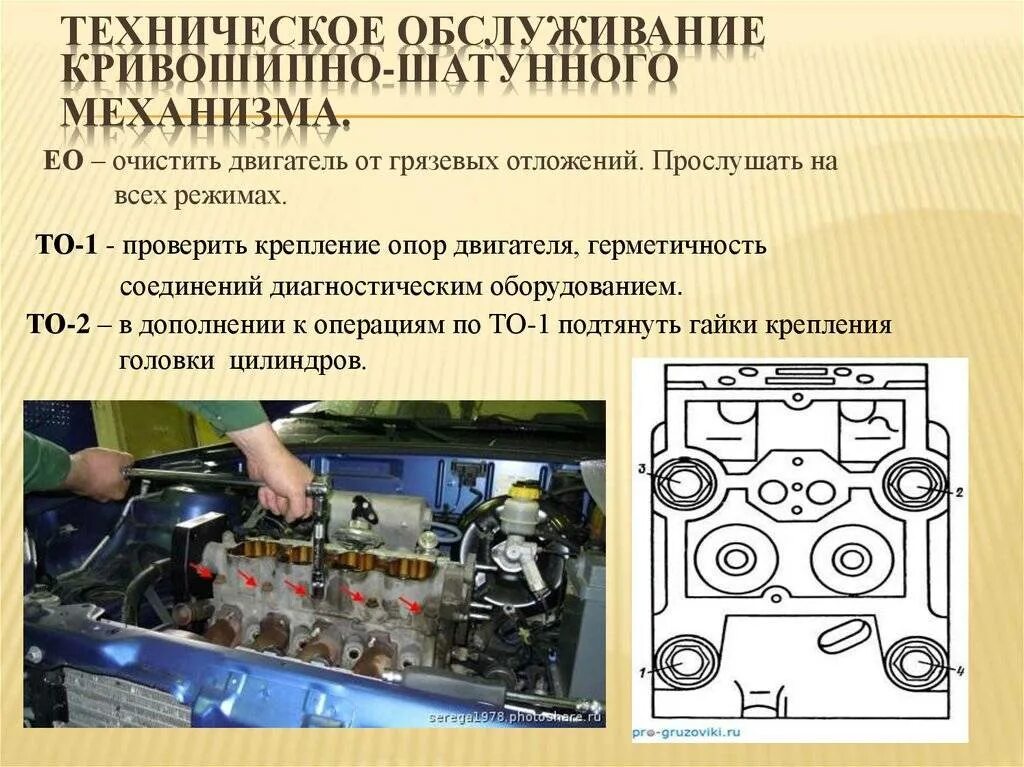 ТЕХНИЧЕСКОЕ ОБСЛУЖИВАНИЕ КРИВОШИПНО-ШАТУННОГО МЕХАНИЗМА.

ЕО – очистить двигатель от грязевых отложений. Прослушать на всех режимах.

ТО-1 - проверить крепление опор двигателя, герметичность соединений диагностическим оборудованием.

ТО-2 – в дополнении к операциям по ТО-1 подтянуть гайки крепления головки цилиндров.

serega1978.photoshare.ru

3
2
1
4

pro-gruzoviki.ru