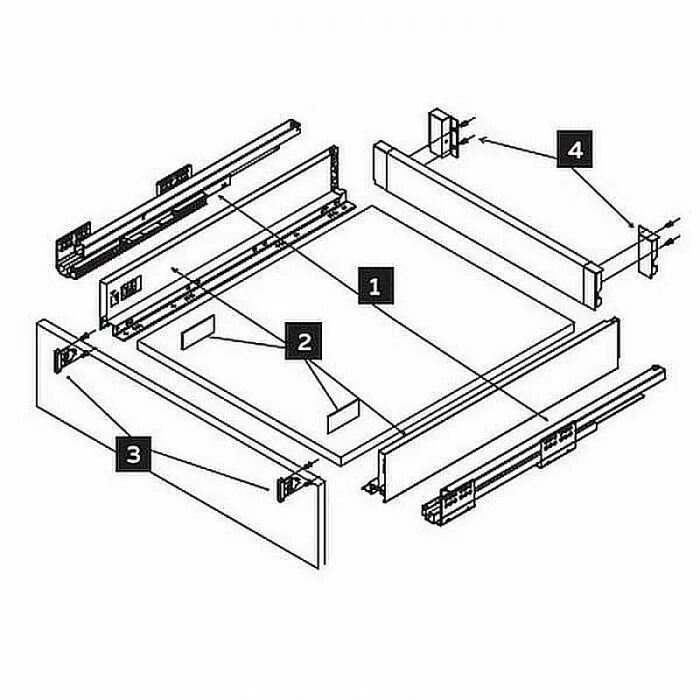 4
1
2
3