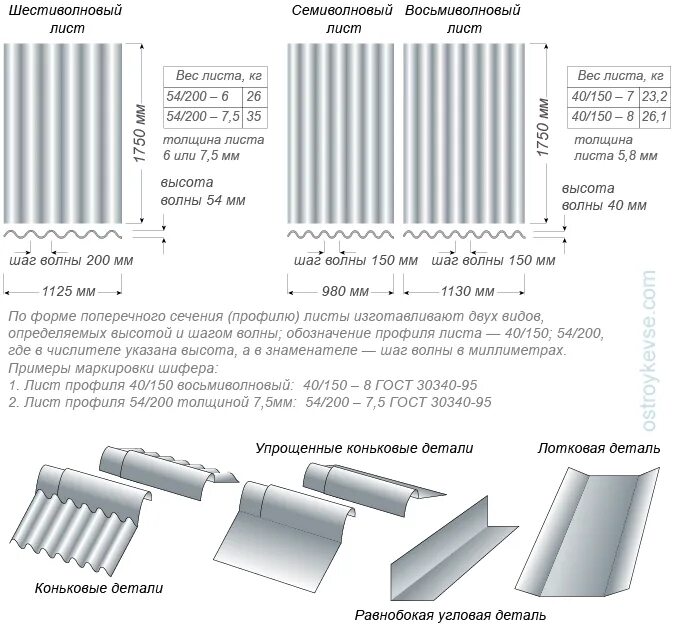 Шестиволновый лист

1750 мм

| Вес листа, кг | |
|---|---|
| 54/200 – 6 | 26 |
| 54/200 – 7,5 | 35 |

толщина листа 6 или 7,5 мм

высота волны 54 мм

шаг волны 200 мм

1125 мм

Семиволновый лист

Восьмиволновый лист

1750 мм

| Вес листа, кг | |
|---|---|
| 40/150 – 7 | 23,2 |
| 40/150 – 8 | 26,1 |

толщина листа 5,8 мм

высота волны 40 мм

шаг волны 150 мм

шаг волны 150 мм

980 мм

1130 мм

ostroykevse.com

По форме поперечного сечения (профилю) листы изготавливают двух видов, определяемых высотой и шагом волны; обозначение профиля листа — 40/150; 54/200, где в числителе указана высота, а в знаменателе — шаг волны в миллиметрах.
Примеры маркировки шифера:
1. Лист профиля 40/150 восьмиволновый: 40/150 – 8 ГОСТ 30340-95
2. Лист профиля 54/200 толщиной 7,5мм: 54/200 – 7,5 ГОСТ 30340-95

Упрощенные коньковые детали

Лотковая деталь

Коньковые детали

Равнобокая угловая деталь