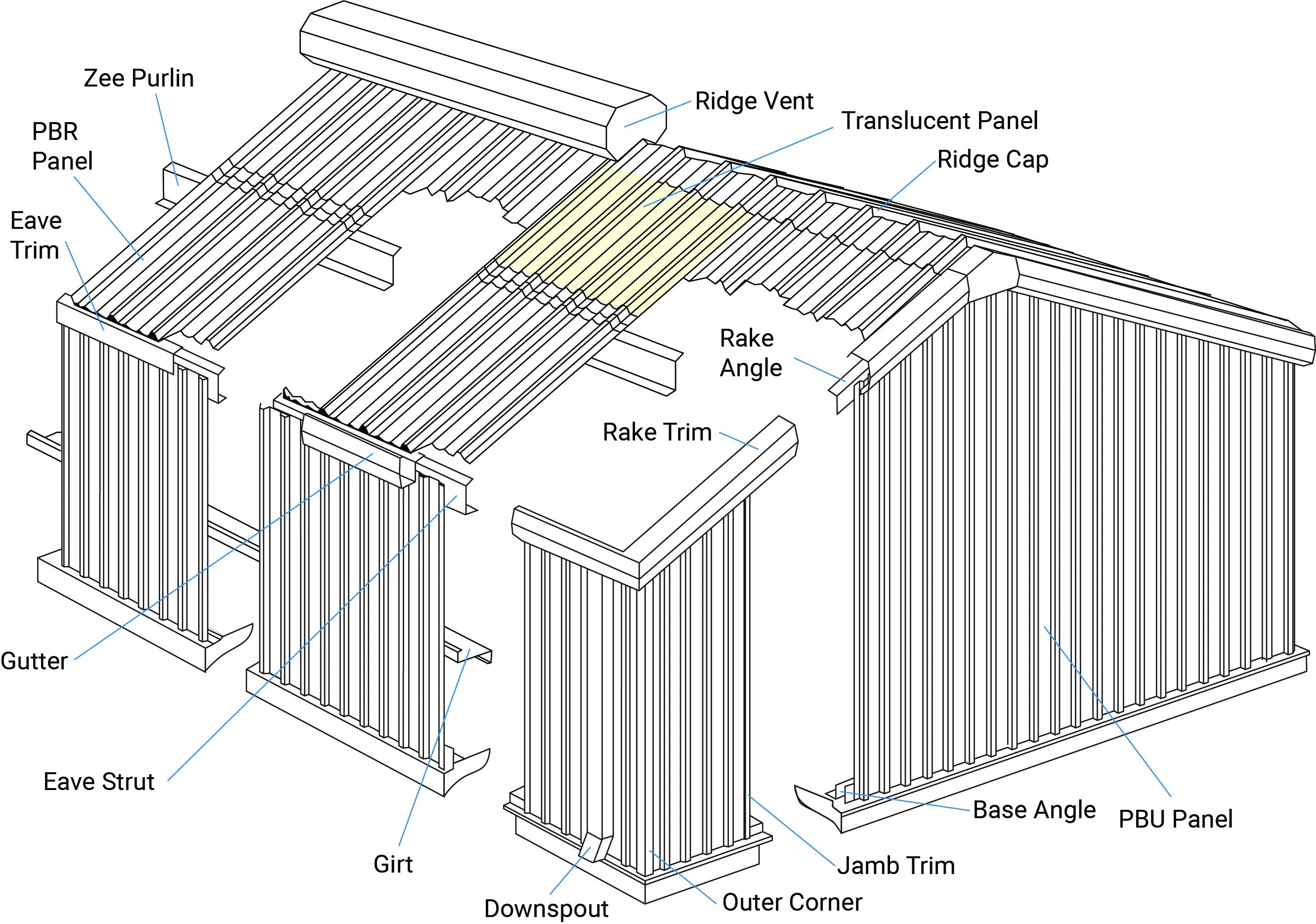 Zee Purlin

PBR Panel

Eave Trim

Ridge Vent

Translucent Panel

Ridge Cap

Rake Angle

Rake Trim

Gutter

Eave Strut

Girt

Downspout

Outer Corner

Jamb Trim

Base Angle

PBU Panel