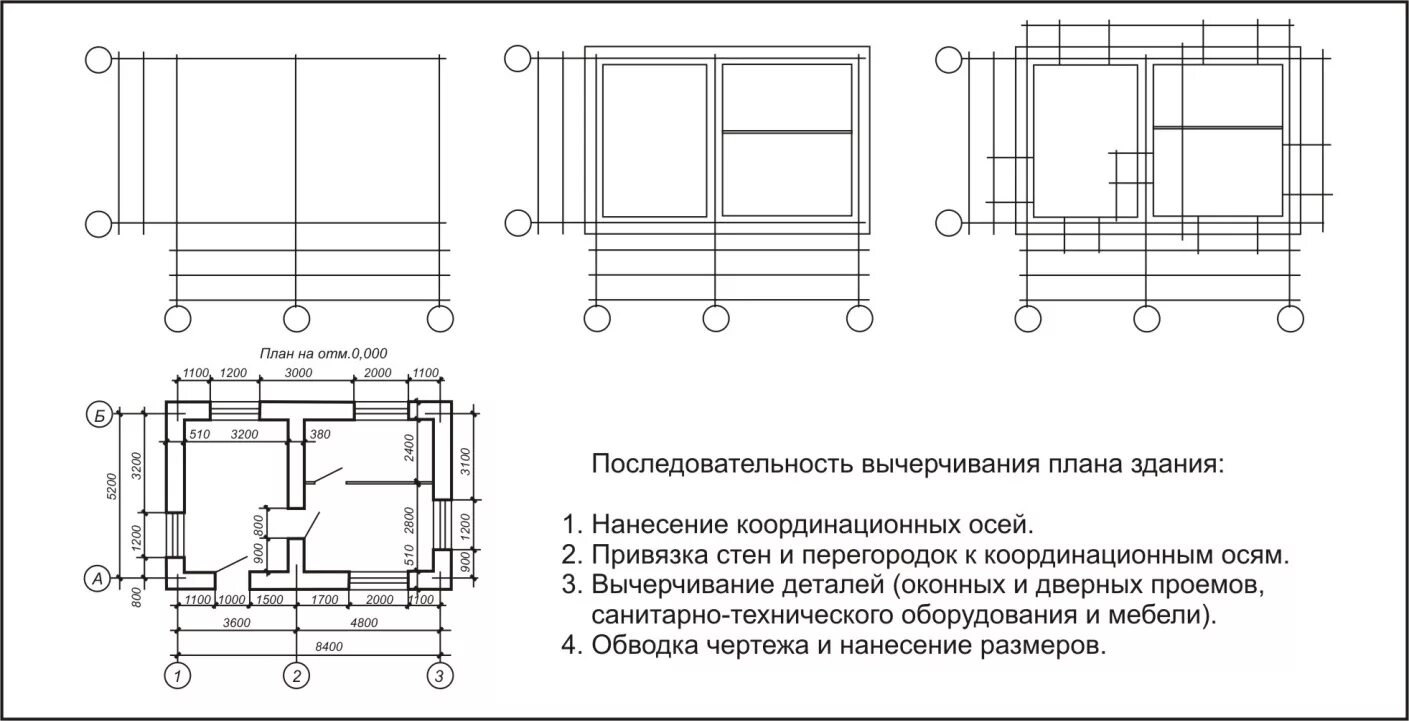 План на отм.0,000

1100 1200 3000 2000 1100

Б

510 3200 380

5200 3200 1200 800

2400 3100

800 900

2800 1200 510 900

А

1100 1000 1500 1700 2000 1100

3600 4800

8400

1 2 3

Последовательность вычерчивания плана здания:

1. Нанесение координационных осей.
2. Привязка стен и перегородок к координационным осям.
3. Вычерчивание деталей (оконных и дверных проемов, санитарно-технического оборудования и мебели).
4. Обводка чертежа и нанесение размеров.