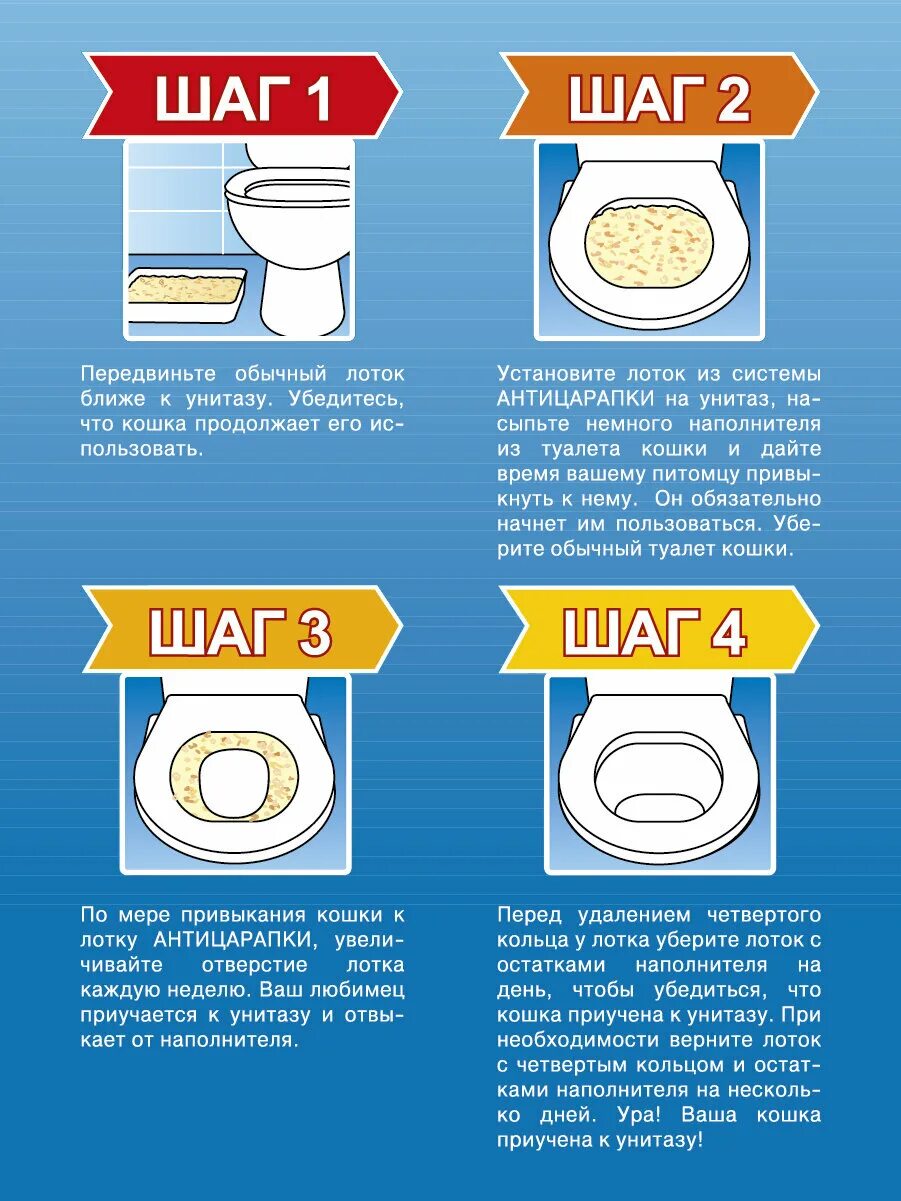 ШАГ 1

Передвиньте обычный лоток ближе к унитазу. Убедитесь, что кошка продолжает его использовать.

ШАГ 2

Установите лоток из системы АНТИЦАРАПКИ на унитаз, насыпьте немного наполнителя из туалета кошки и дайте время вашему питомцу привыкнуть к нему. Он обязательно начнет им пользоваться. Уберите обычный туалет кошки.

ШАГ 3

По мере привыкания кошки к лотку АНТИЦАРАПКИ, увеличивайте отверстие лотка каждую неделю. Ваш любимец приучается к унитазу и отвыкает от наполнителя.

ШАГ 4

Перед удалением четвертого кольца у лотка уберите лоток с остатками наполнителя на день, чтобы убедиться, что кошка приучена к унитазу. При необходимости верните лоток с четвертым кольцом и остатками наполнителя на несколько дней. Ура! Ваша кошка приучена к унитазу!