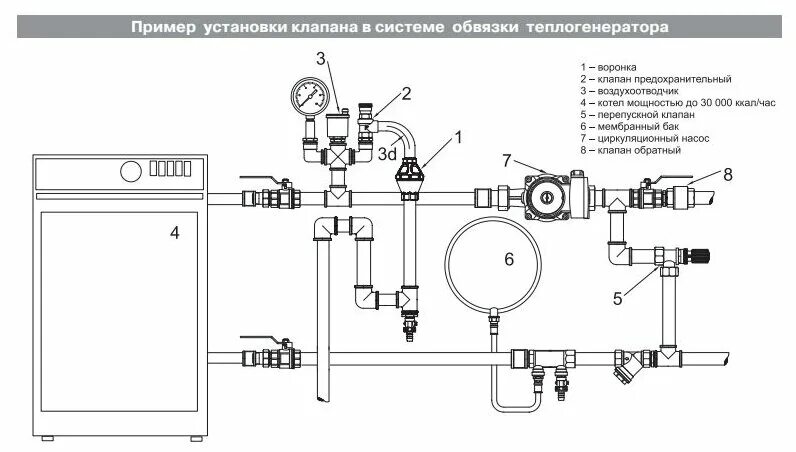 Пример установки клапана в системе обвязки теплогенератора

1 – воронка
2 – клапан предохранительный
3 – воздухоотводчик
4 – котел мощностью до 30 000 ккал/час
5 – перепускной клапан
6 – мембранный бак
7 – циркуляционный насос
8 – клапан обратный

3
2
3d
1
7
8
4
6
5