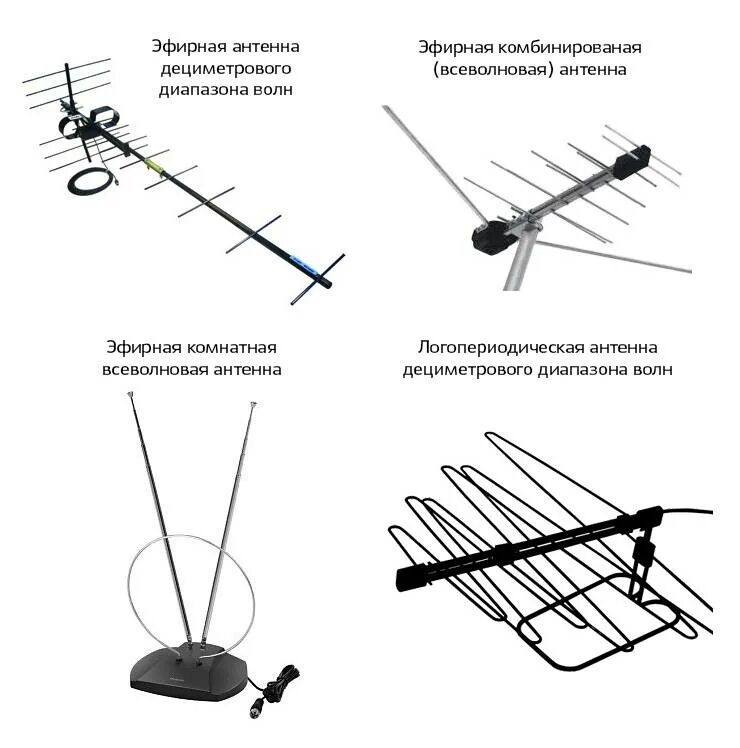 Эфирная антенна дециметрового диапазона волн

Эфирная комбинированая (всеволновая) антенна

Эфирная комнатная всеволновая антенна

Логопериодическая антенна дециметрового диапазона волн