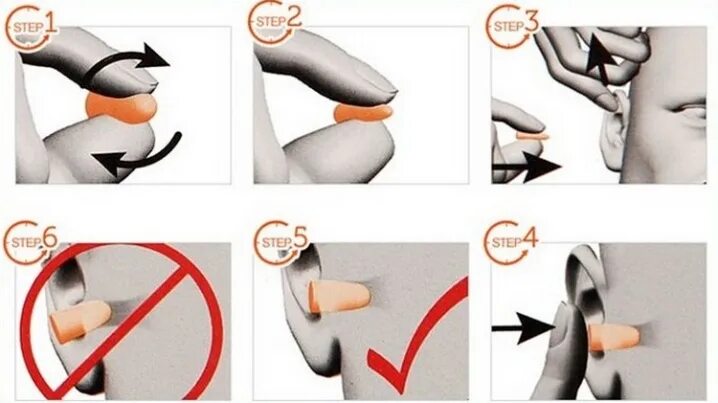 STEP 1

STEP 2

STEP 3

STEP 6

STEP 5

STEP 4