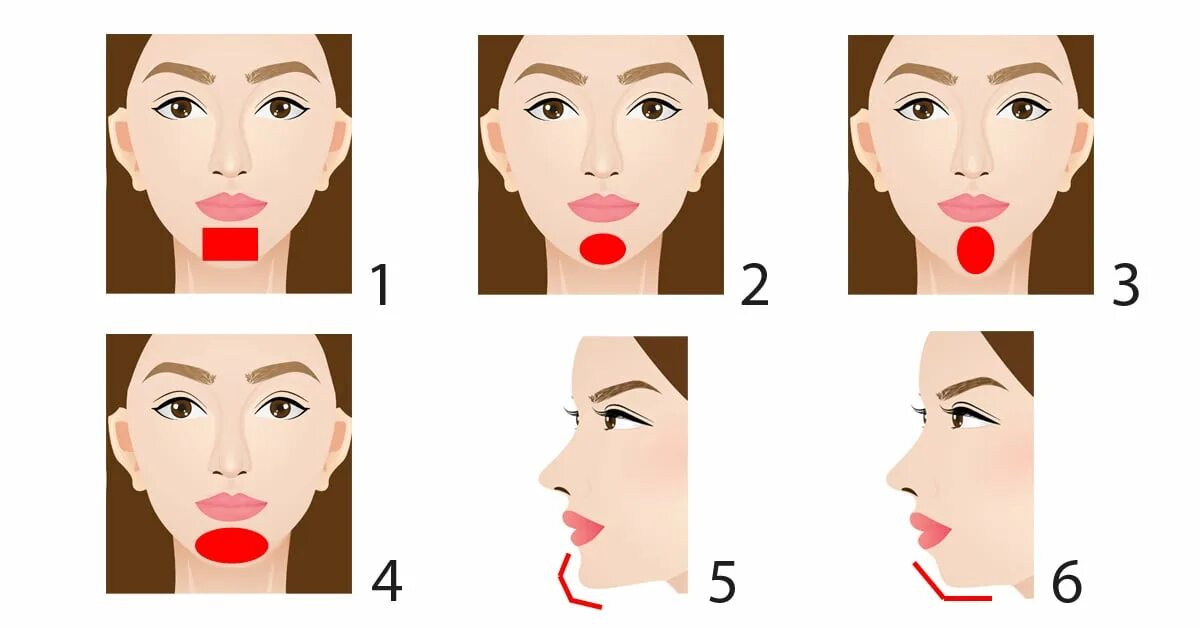 1
2
3
4
5
6