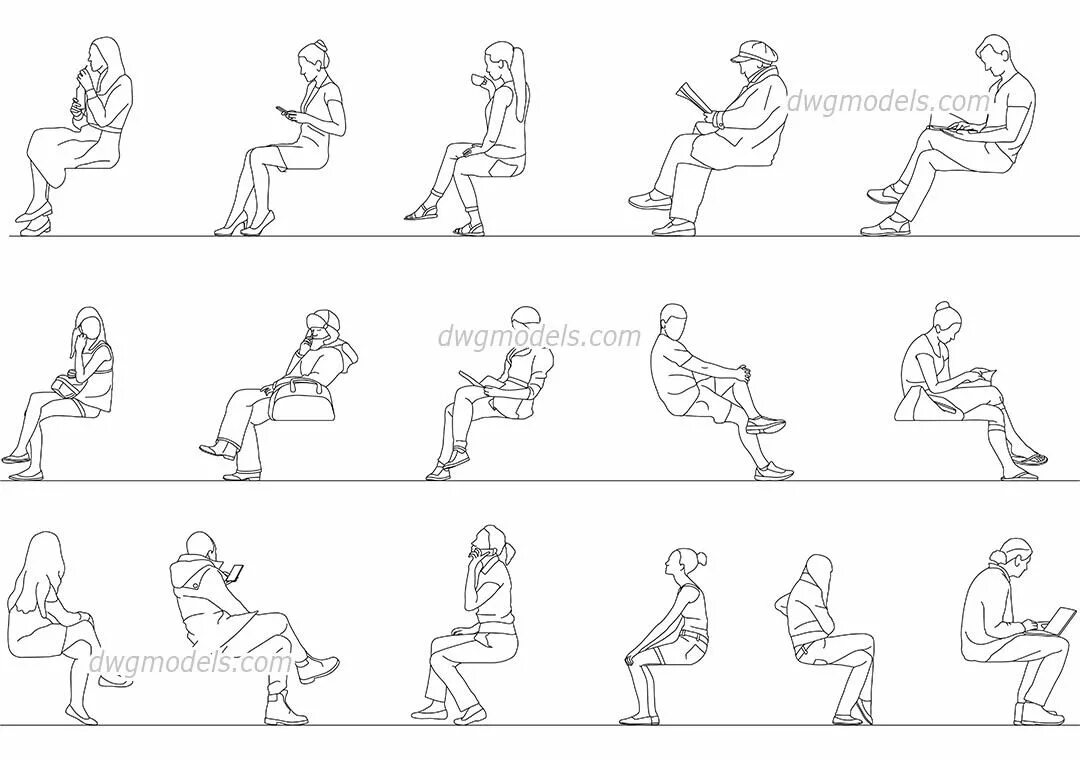 dwgmodels.com

dwgmodels.com

dwgmodels.com