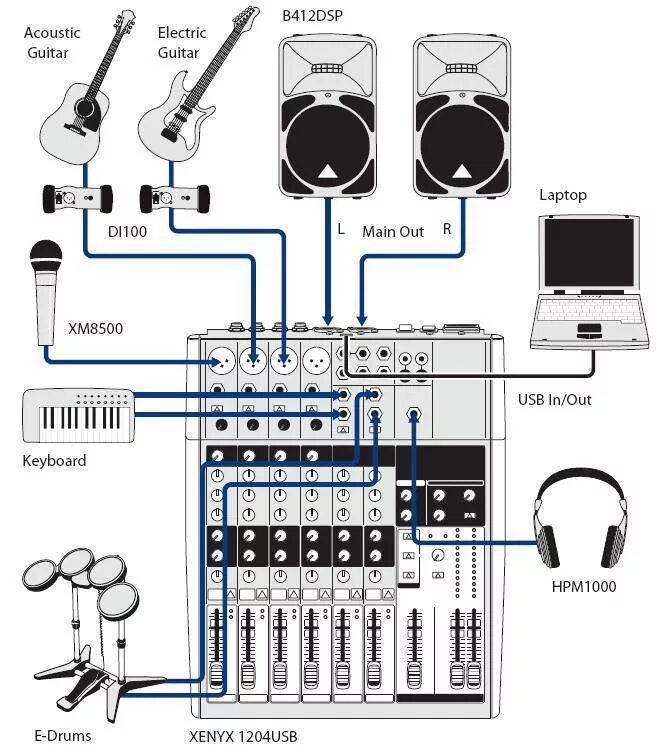 Acoustic Guitar

Electric Guitar

B412DSP

Laptop

DI100

L

Main Out

R

XM8500

USB In/Out

Keyboard

HPM1000

E-Drums

XENYX 1204USB