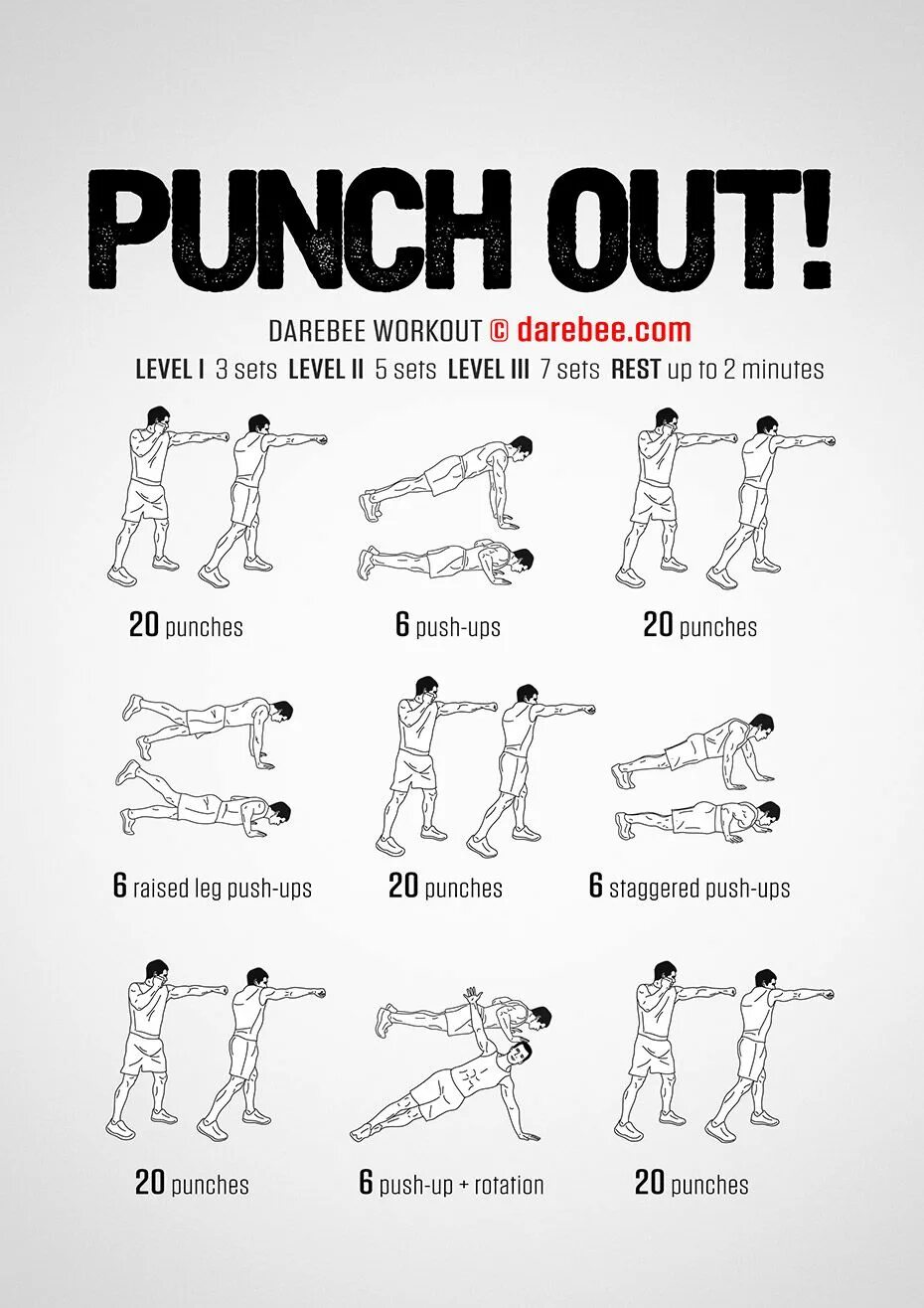 PUNCH OUT!

DAREBEE WORKOUT © darebee.com

LEVEL I 3 sets LEVEL II 5 sets LEVEL III 7 sets REST up to 2 minutes

20 punches

6 push-ups

20 punches

6 raised leg push-ups

20 punches

6 staggered push-ups

20 punches

6 push-up + rotation

20 punches