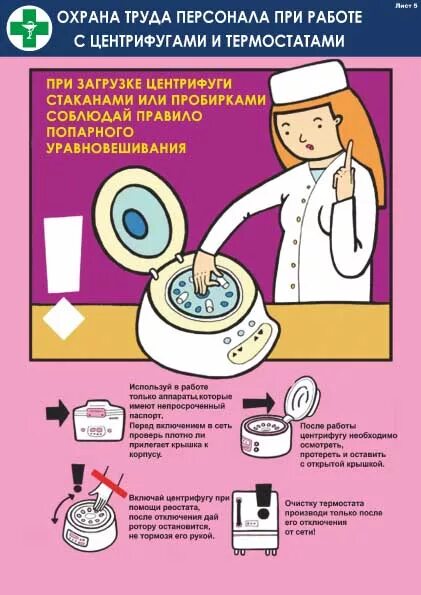 Лист 5

ОХРАНА ТРУДА ПЕРСОНАЛА ПРИ РАБОТЕ С ЦЕНТРИФУГАМИ И ТЕРМОСТАТАМИ

ПРИ ЗАГРУЗКЕ ЦЕНТРИФУГИ СТАКАНАМИ ИЛИ ПРОБИРКАМИ СОБЛЮДАЙ ПРАВИЛО ПОПАРНОГО УРАВНОВЕШИВАНИЯ

Используй в работе только аппараты,которые имеют непросроченный паспорт. Перед включением в сеть проверь плотно ли прилегает крышка к корпусу.

После работы центрифугу необходимо осмотреть, протереть и оставить с открытой крышкой.

Включай центрифугу при помощи реостата, после отключения дай ротору остановится, не тормозя его рукой.

Очистку термостата производи только после его отключения от сети!