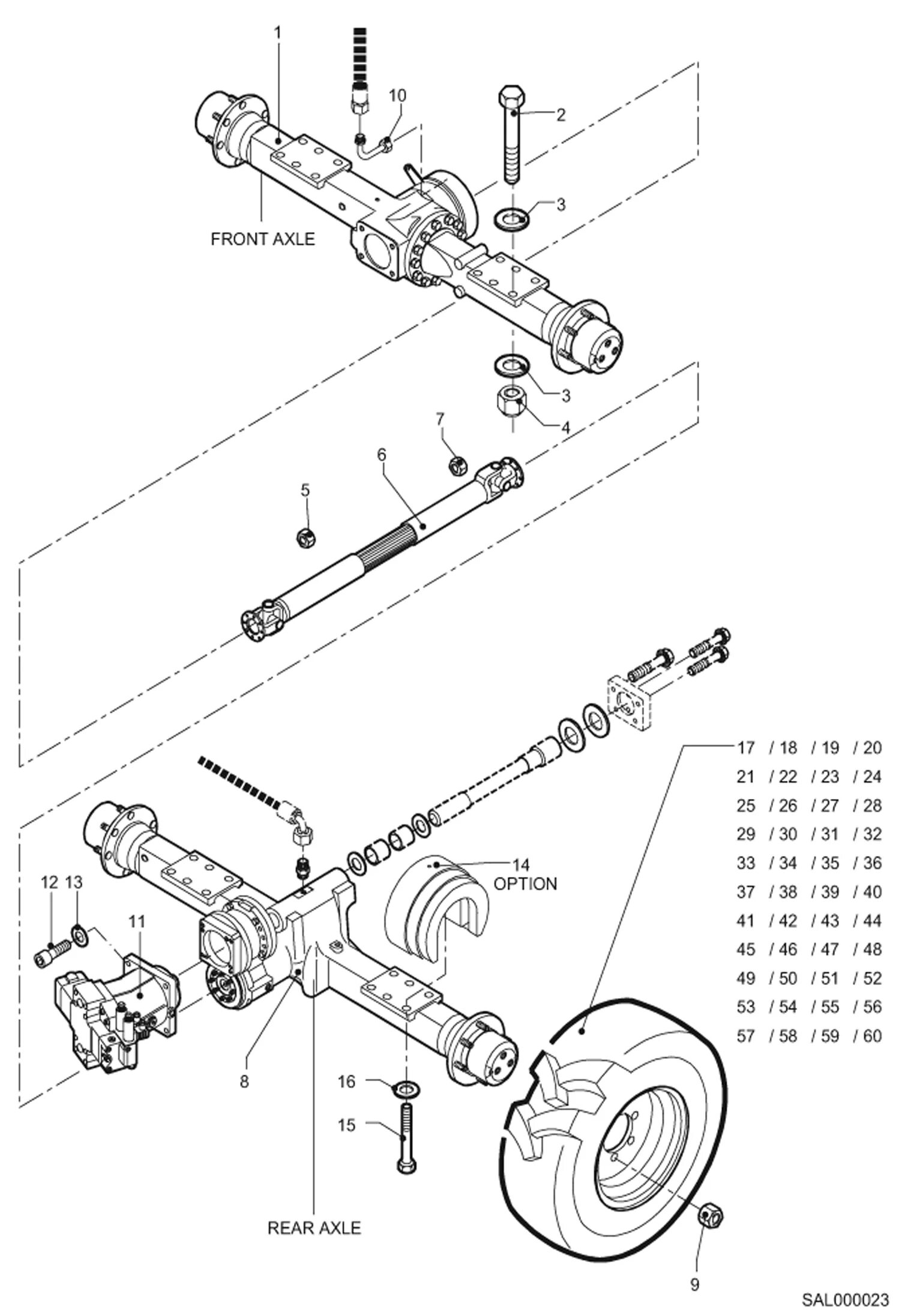 1
10
2
3
FRONT AXLE
3
4
7
6
5
17 / 18 / 19 / 20
21 / 22 / 23 / 24
25 / 26 / 27 / 28
29 / 30 / 31 / 32
33 / 34 / 35 / 36
37 / 38 / 39 / 40
41 / 42 / 43 / 44
45 / 46 / 47 / 48
49 / 50 / 51 / 52
53 / 54 / 55 / 56
57 / 58 / 59 / 60
14
OPTION
12 13
11
8
16
15
REAR AXLE
9
SAL000023