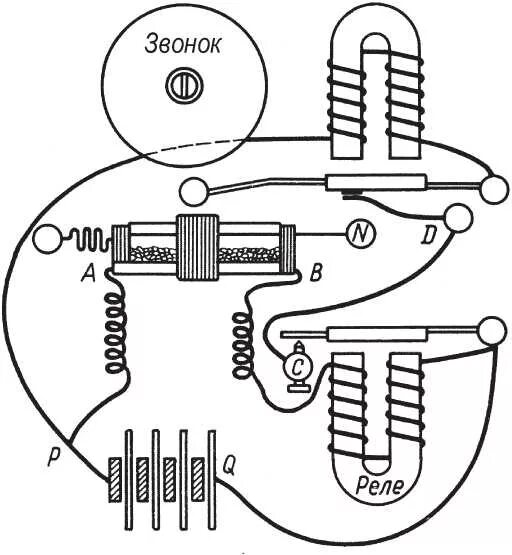 Звонок

N

D

A

B

C

P

Q

Реле