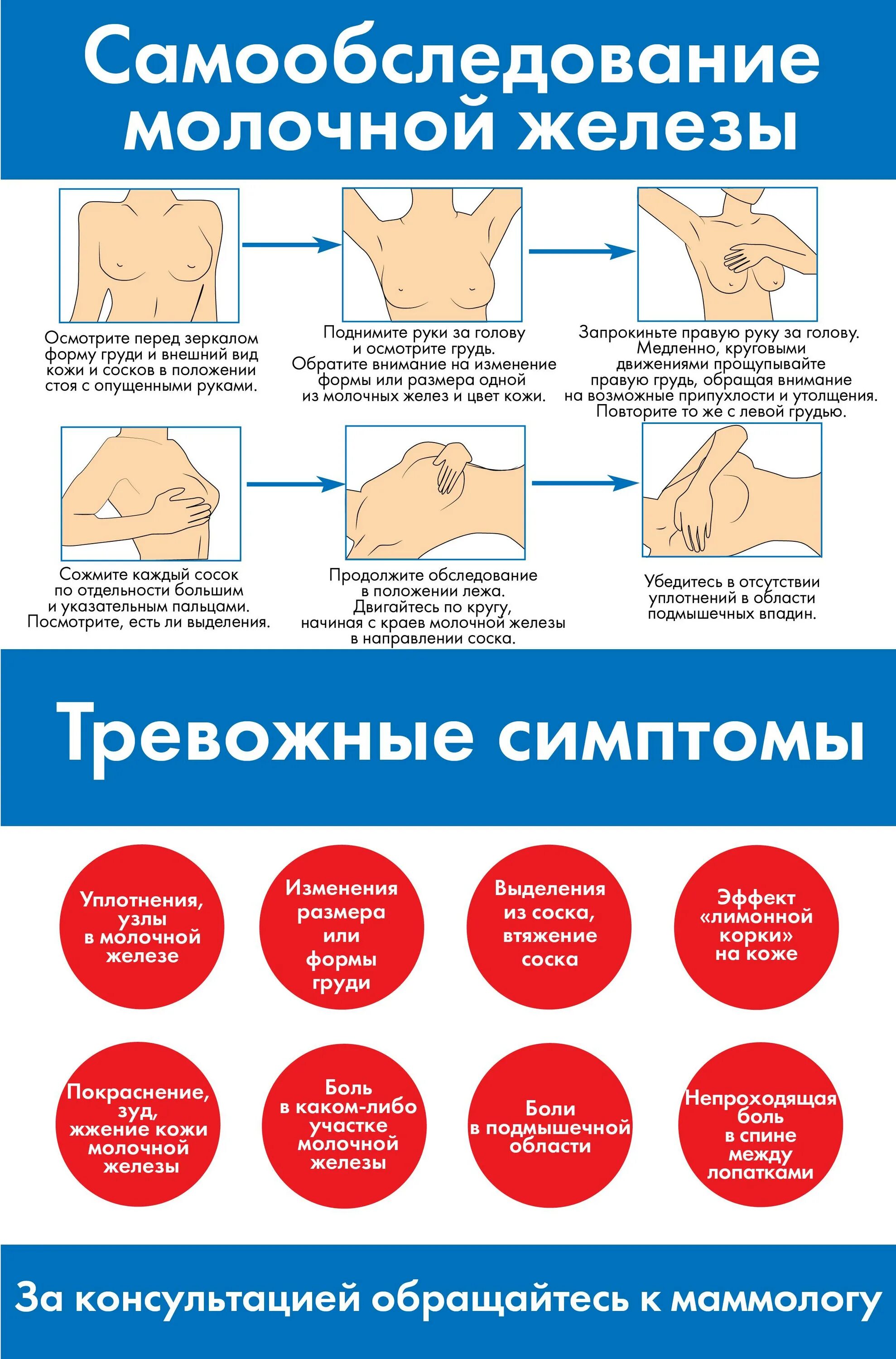 Самообследование молочной железы

Осмотрите перед зеркалом форму груди и внешний вид кожи и сосков в положении стоя с опущенными руками.

Поднимите руки за голову и осмотрите грудь. Обратите внимание на изменение формы или размера одной из молочных желез и цвет кожи.

Запрокиньте правую руку за голову. Медленно, круговыми движениями прощупывайте правую грудь, обращая внимание на возможные припухлости и утолщения. Повторите то же с левой грудью.

Сожмите каждый сосок по отдельности большим и указательным пальцами. Посмотрите, есть ли выделения.

Продолжите обследование в положении лежа. Двигайтесь по кругу, начиная с краев молочной железы в направлении соска.

Убедитесь в отсутствии уплотнений в области подмышечных впадин.

Тревожные симптомы

Уплотнения, узлы в молочной железе

Изменения размера или формы груди

Выделения из соска, втяжение соска

Эффект «лимонной корки» на коже

Покраснение, зуд, жжение кожи молочной железы

Боль в каком-либо участке молочной железы

Боли в подмышечной области

Непроходящая боль в спине между лопатками

За консультацией обращайтесь к маммологу