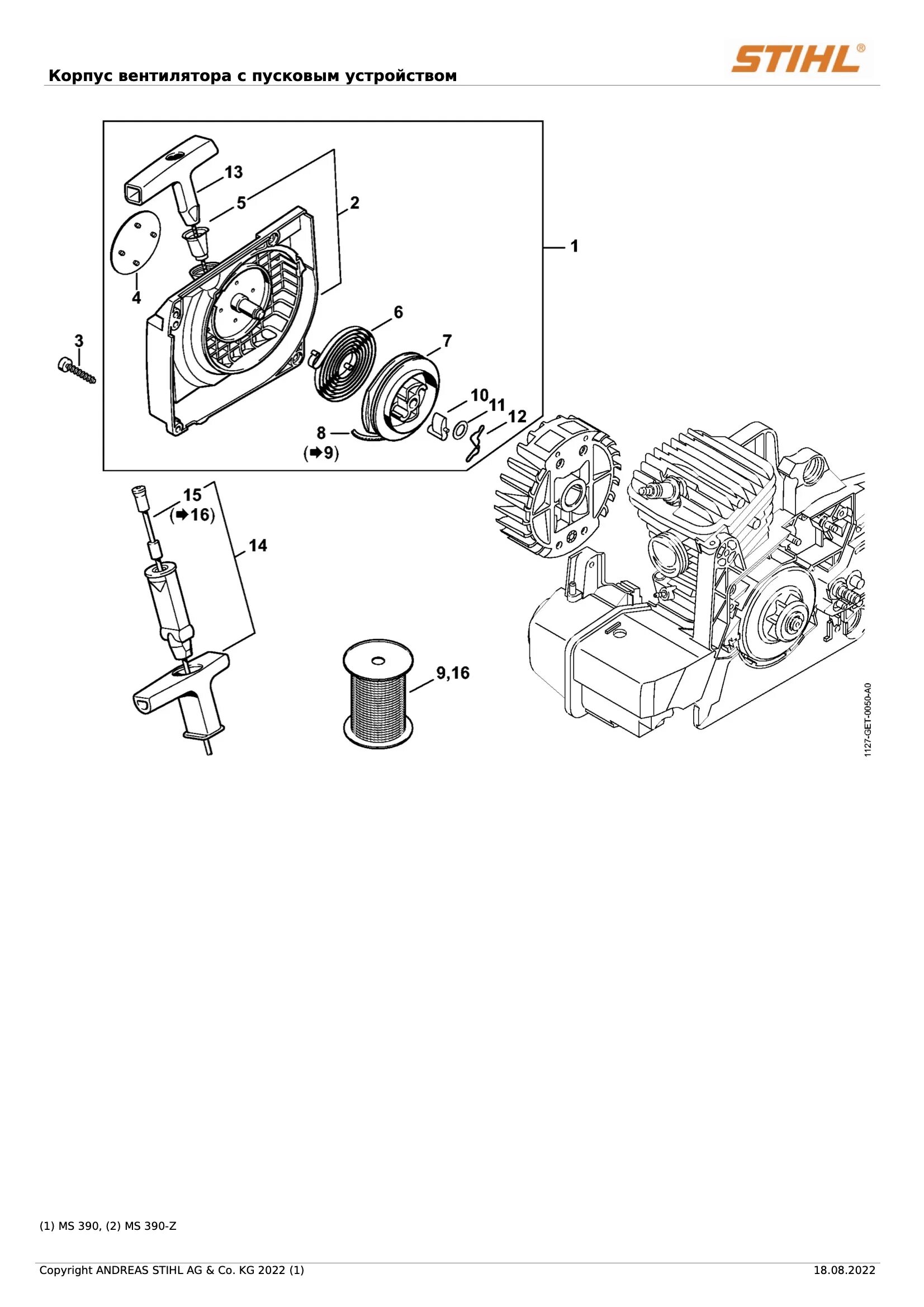 STIHL®

Корпус вентилятора с пусковым устройством

13
5
2
1
4
3
6
7
10
11
12
8
(➡9)
15
(➡16)
14
9,16

1127-GET-0050-A0

(1) MS 390, (2) MS 390-Z

Copyright ANDREAS STIHL AG & Co. KG 2022 (1)

18.08.2022