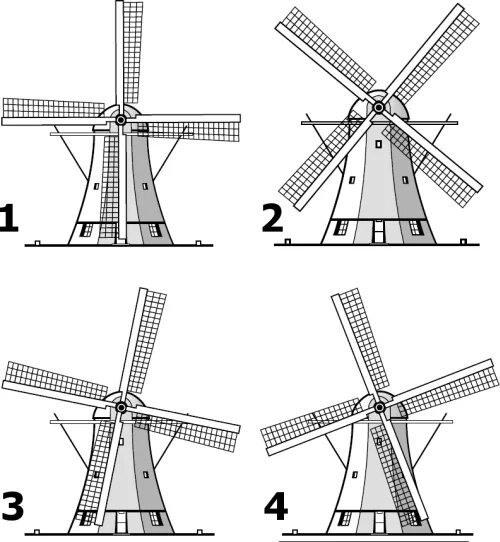 1

2

3

4