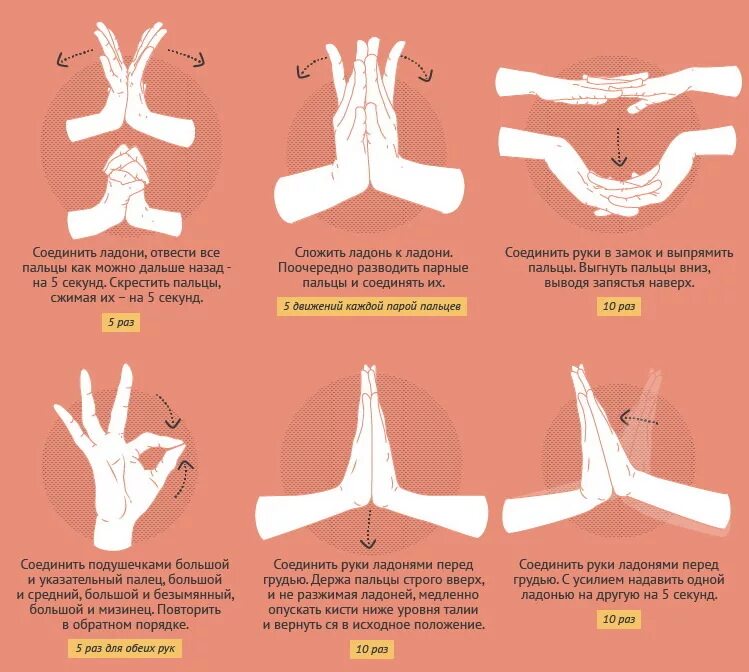 Соединить ладони, отвести все пальцы как можно дальше назад - на 5 секунд. Скрестить пальцы, сжимая их – на 5 секунд.

5 раз

Сложить ладонь к ладони. Поочередно разводить парные пальцы и соединять их.

5 движений каждой парой пальцев

Соединить руки в замок и выпрямить пальцы. Выгнуть пальцы вниз, выводя запястья наверх.

10 раз

Соединить подушечками большой и указательный палец, большой и средний, большой и безымянный, большой и мизинец. Повторить в обратном порядке.

5 раз для обеих рук

Соединить руки ладонями перед грудью. Держа пальцы строго вверх, и не разжимая ладоней, медленно опускать кисти ниже уровня талии и вернуть ся в исходное положение.

10 раз

Соединить руки ладонями перед грудью. С усилием надавить одной ладонью на другую на 5 секунд.

10 раз