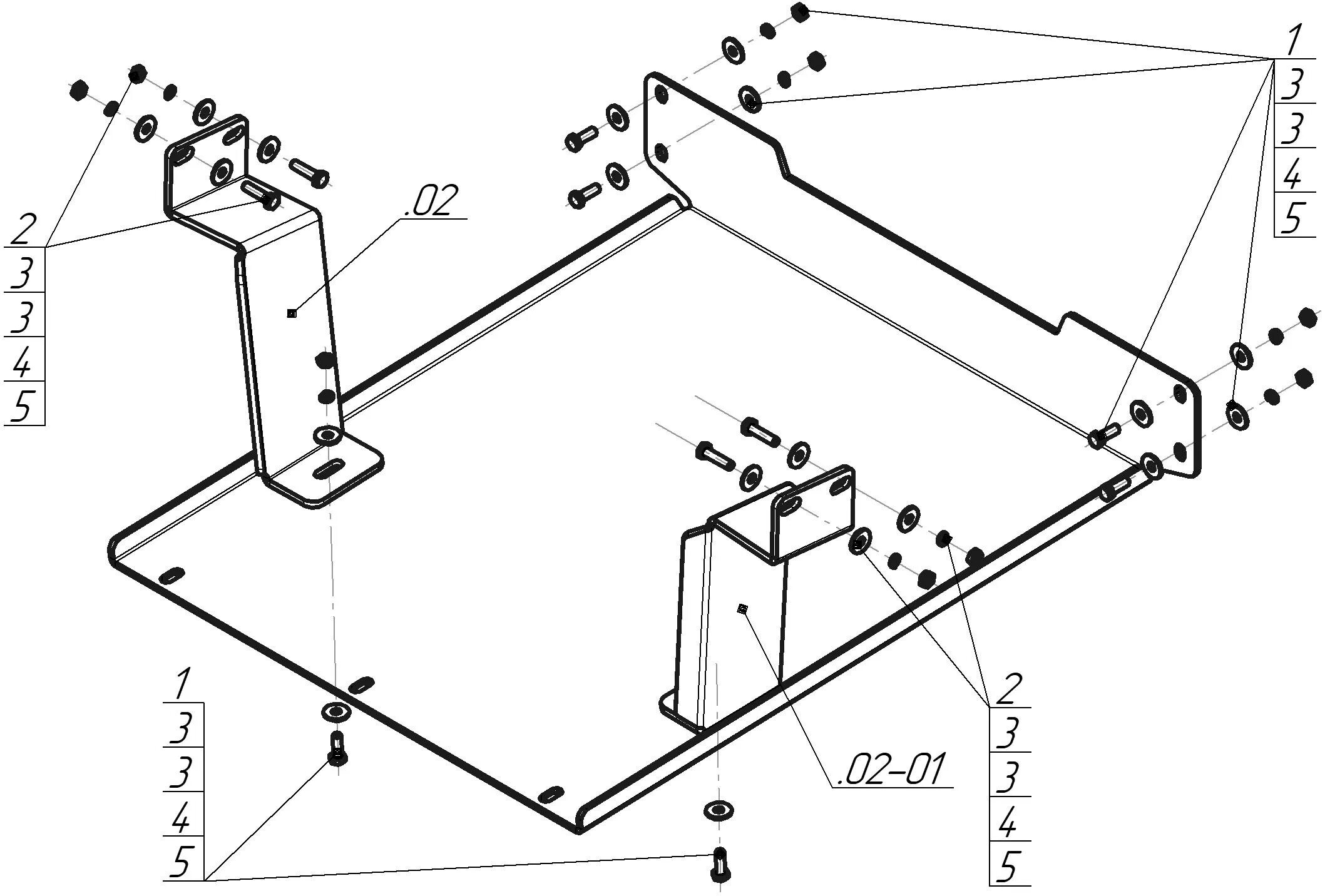 1
3
3
4
5

2
3
3
4
5

.02

1
3
3
4
5

.02-01

2
3
3
4
5