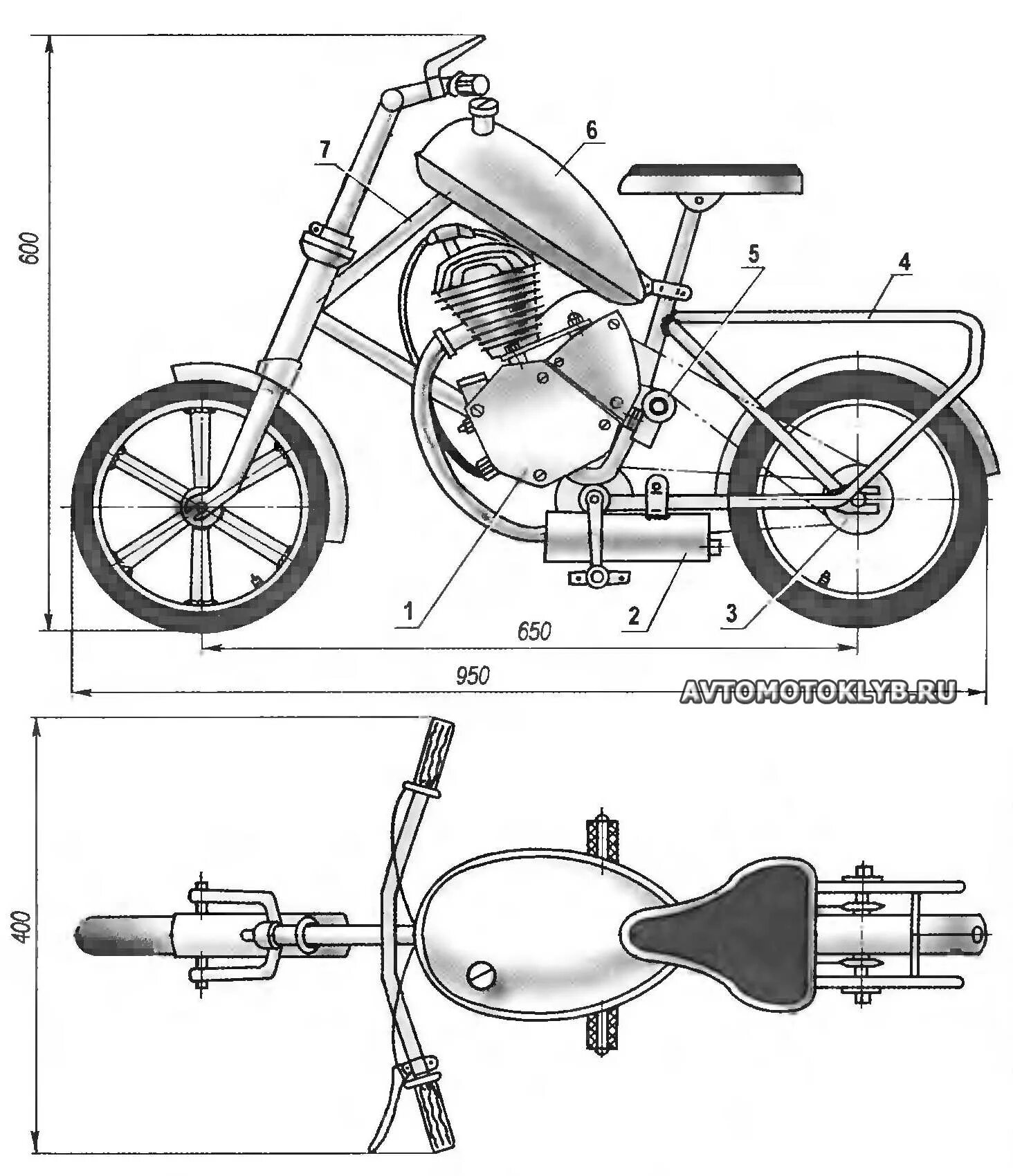 600
7
6
5
4
1
2
3
650
950
AVTOMOTOKLYB.RU
400